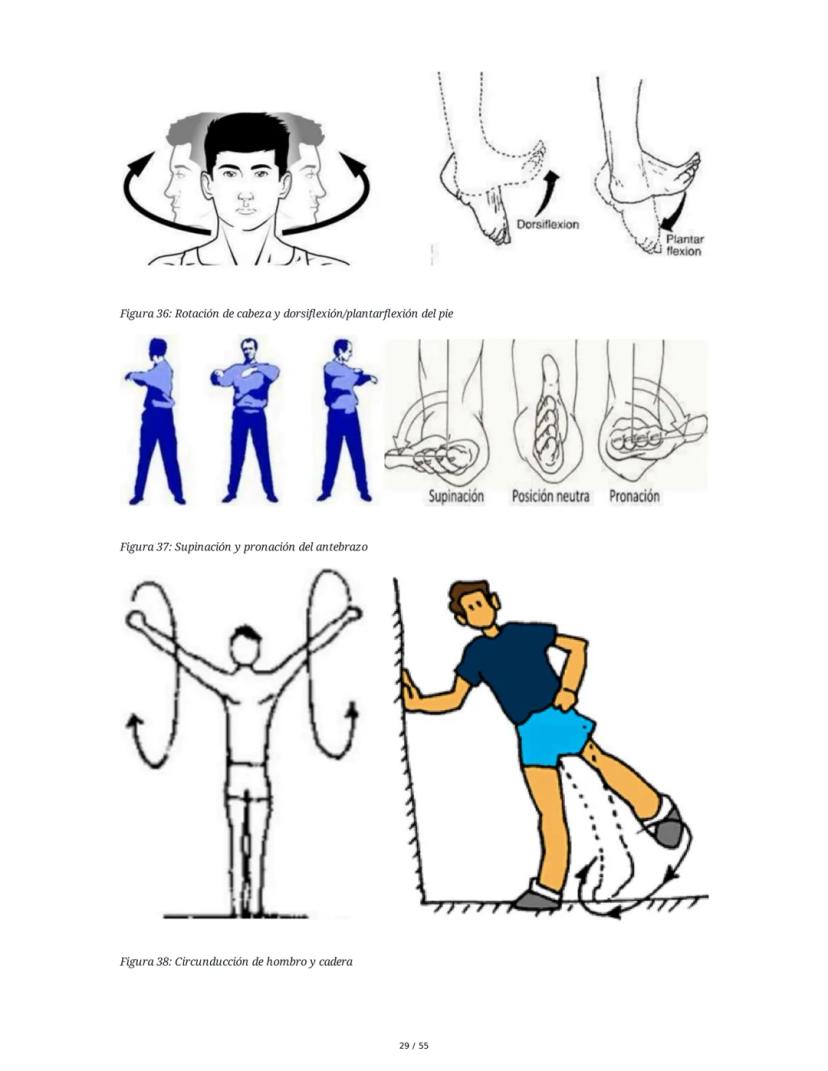 Dorsiflexion

Plantar flexion

Figura 36: Rotación de cabeza y dorsiflexión/plantarflexión del pie

Supinación

Posición neutra

Pronación

Figura 37: Supinación y pronación del antebrazo

Figura 38: Circunducción de hombro y cadera

29 / 55