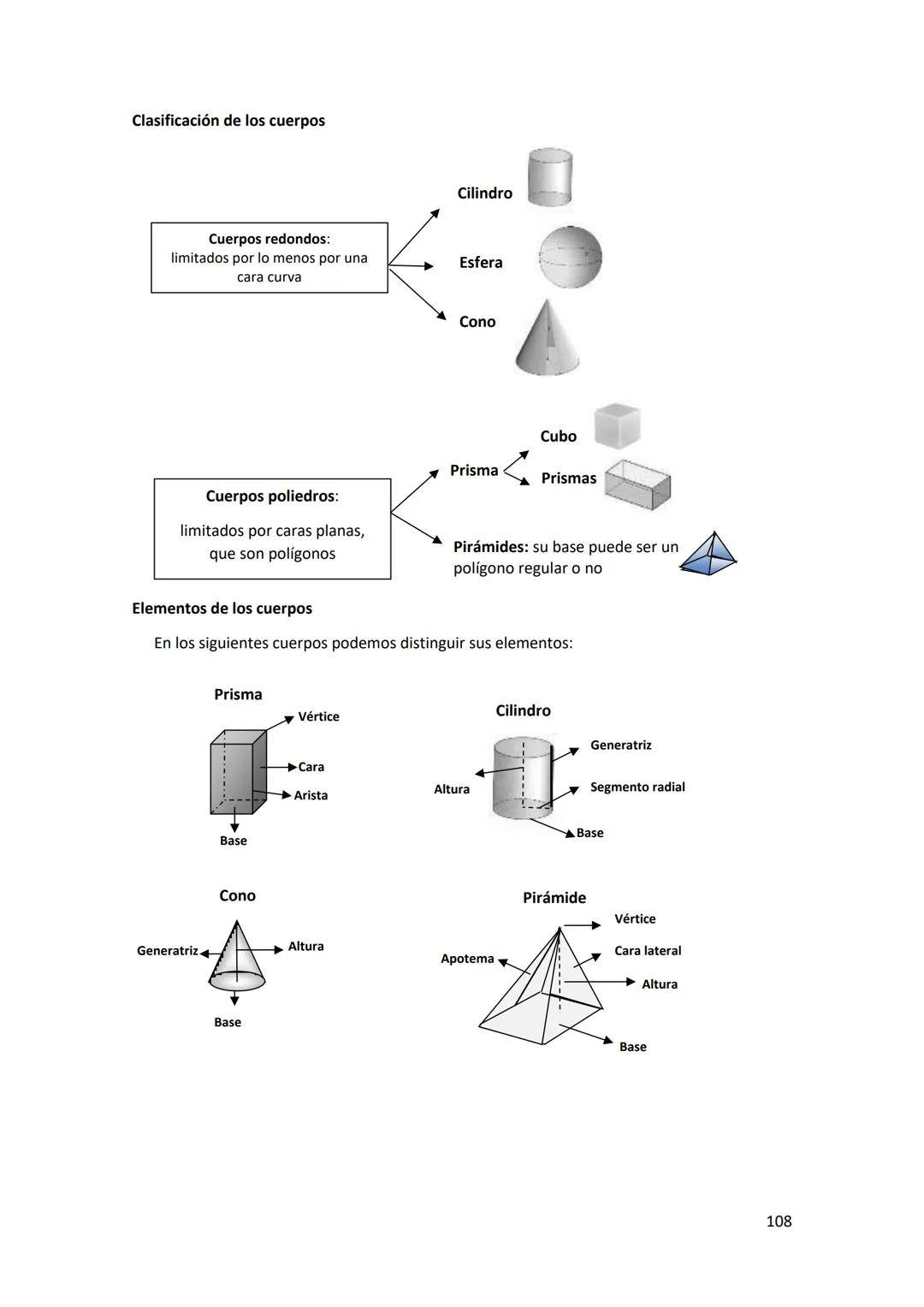 Clasificación de los cuerpos

Cuerpos redondos: limitados por lo menos por una cara curva

Cilindro

Esfera

Cono

Cuerpos poliedros:

limitados por caras planas, que son polígonos

Prisma

Cubo

Prismas

Pirámides: su base puede ser un polígono regular o no

Elementos de los cuerpos

En los siguientes cuerpos podemos distinguir sus elementos:

Prisma

Vértice

Cara

Arista

Base

Cilindro

Generatriz

Altura

Segmento radial

Base

Cono

Generatriz

Altura

Base

Pirámide

Vértice

Apotema

Cara lateral

Altura

Base

108