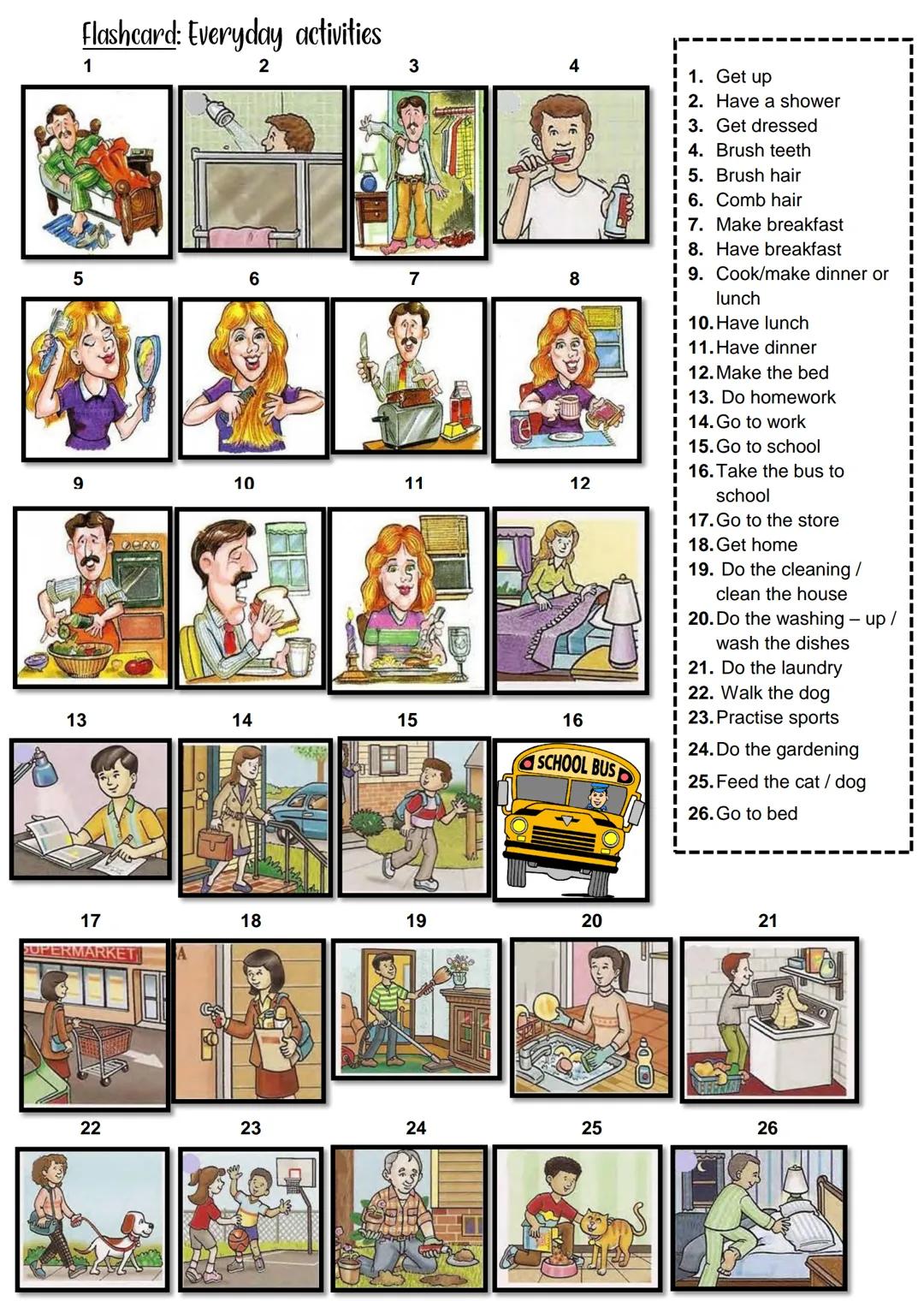 Flashcard: Everyday activities

1 2 3 4

5 6 7 8

9 10 11 12

13 14 15 16

SCHOOL BUS

17 18 19 20 21

SUPERMARKET

22 23 24 25 26

1. Get up
2. Have a shower
3. Get dressed
4. Brush teeth
5. Brush hair
6. Comb hair
7. Make breakfast
8. Have breakfast
9. Cook/make dinner or lunch
10. Have lunch
11. Have dinner
12. Make the bed
13. Do homework
14. Go to work
15. Go to school
16. Take the bus to school
17. Go to the store
18. Get home
19. Do the cleaning / clean the house
20. Do the washing – up / wash the dishes
21. Do the laundry
22. Walk the dog
23. Practise sports
24. Do the gardening
25. Feed the cat / dog
26. Go to bed