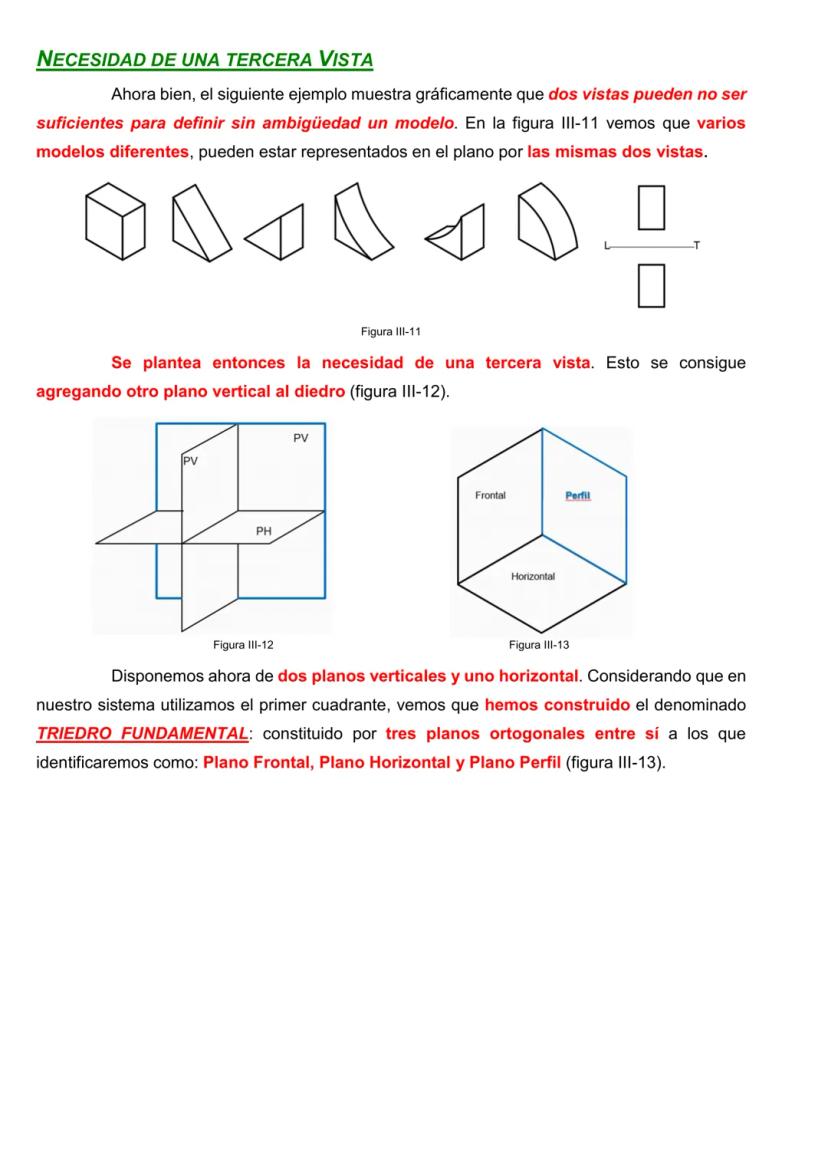 NECESIDAD DE UNA TERCERA VISTA

Ahora bien, el siguiente ejemplo muestra gráficamente que dos vistas pueden no ser suficientes para definir sin ambigüedad un modelo. En la figura III-11 vemos que varios modelos diferentes, pueden estar representados en el plano por las mismas dos vistas.

L T

Figura III-11

Se plantea entonces la necesidad de una tercera vista. Esto se consigue agregando otro plano vertical al diedro (figura III-12).

PV
PV
PH

Figura III-12

Frontal
Perfil
Horizontal

Figura III-13

Disponemos ahora de dos planos verticales y uno horizontal. Considerando que en nuestro sistema utilizamos el primer cuadrante, vemos que hemos construido el denominado TRIEDRO FUNDAMENTAL: constituido por tres planos ortogonales entre sí a los que identificaremos como: Plano Frontal, Plano Horizontal y Plano Perfil (figura III-13).