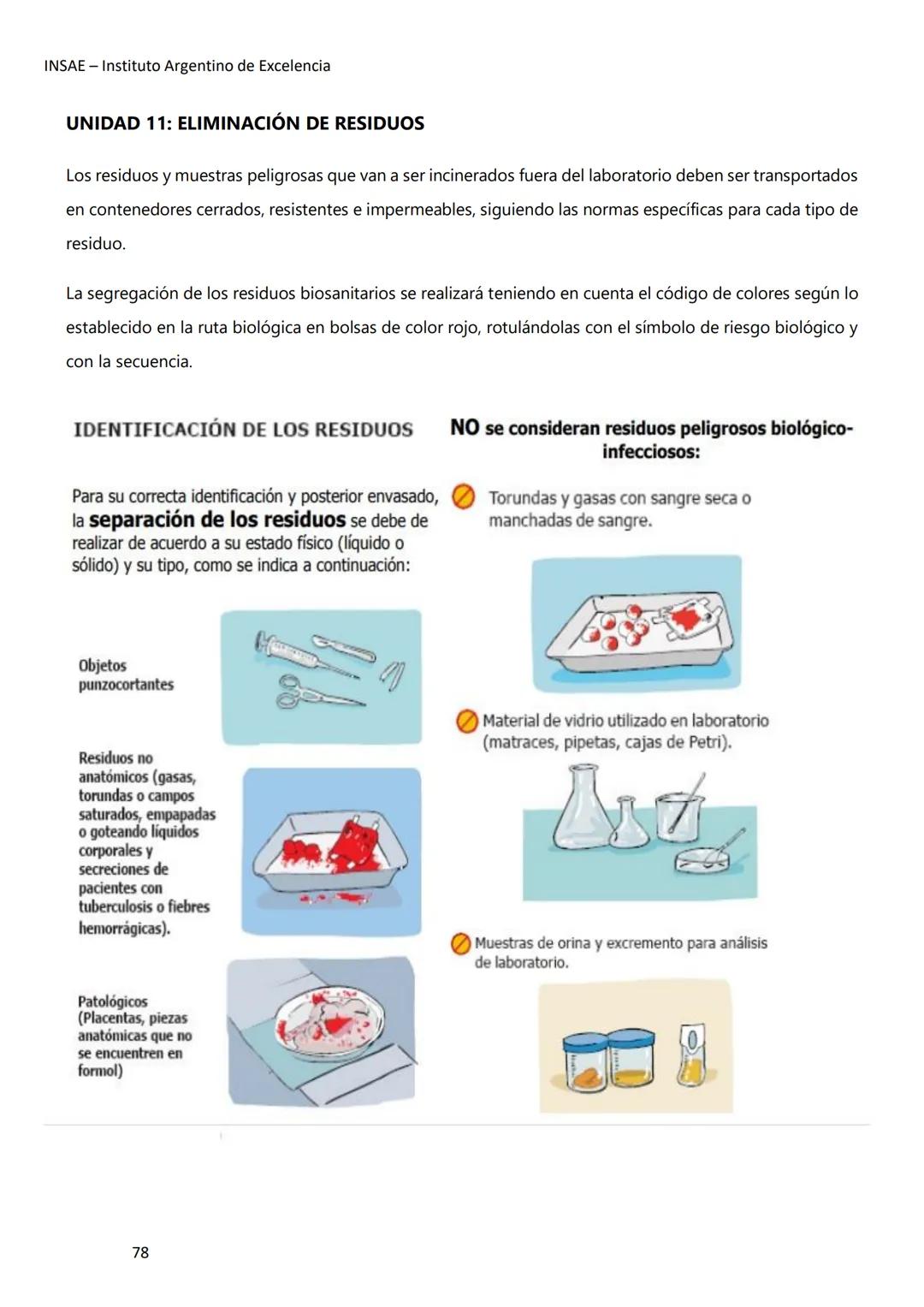 INSAE – Instituto Argentino de Excelencia

UNIDAD 11: ELIMINACIÓN DE RESIDUOS

Los residuos y muestras peligrosas que van a ser incinerados fuera del laboratorio deben ser transportados en contenedores cerrados, resistentes e impermeables, siguiendo las normas específicas para cada tipo de residuo.

La segregación de los residuos biosanitarios se realizará teniendo en cuenta el código de colores según lo establecido en la ruta biológica en bolsas de color rojo, rotulándolas con el símbolo de riesgo biológico y con la secuencia.

IDENTIFICACIÓN DE LOS RESIDUOS

Para su correcta identificación y posterior envasado, la separación de los residuos se debe de realizar de acuerdo a su estado físico (líquido o sólido) y su tipo, como se indica a continuación:

Objetos punzocortantes

Residuos no anatómicos (gasas, torundas o campos saturados, empapadas o goteando líquidos corporales y secreciones de pacientes con tuberculosis o fiebres hemorrágicas).

Patológicos (Placentas, piezas anatómicas que no se encuentren en formol)

NO se consideran residuos peligrosos biológico-infecciosos:

Torundas y gasas con sangre seca o manchadas de sangre.

Material de vidrio utilizado en laboratorio (matraces, pipetas, cajas de Petri).

Muestras de orina y excremento para análisis de laboratorio.

78