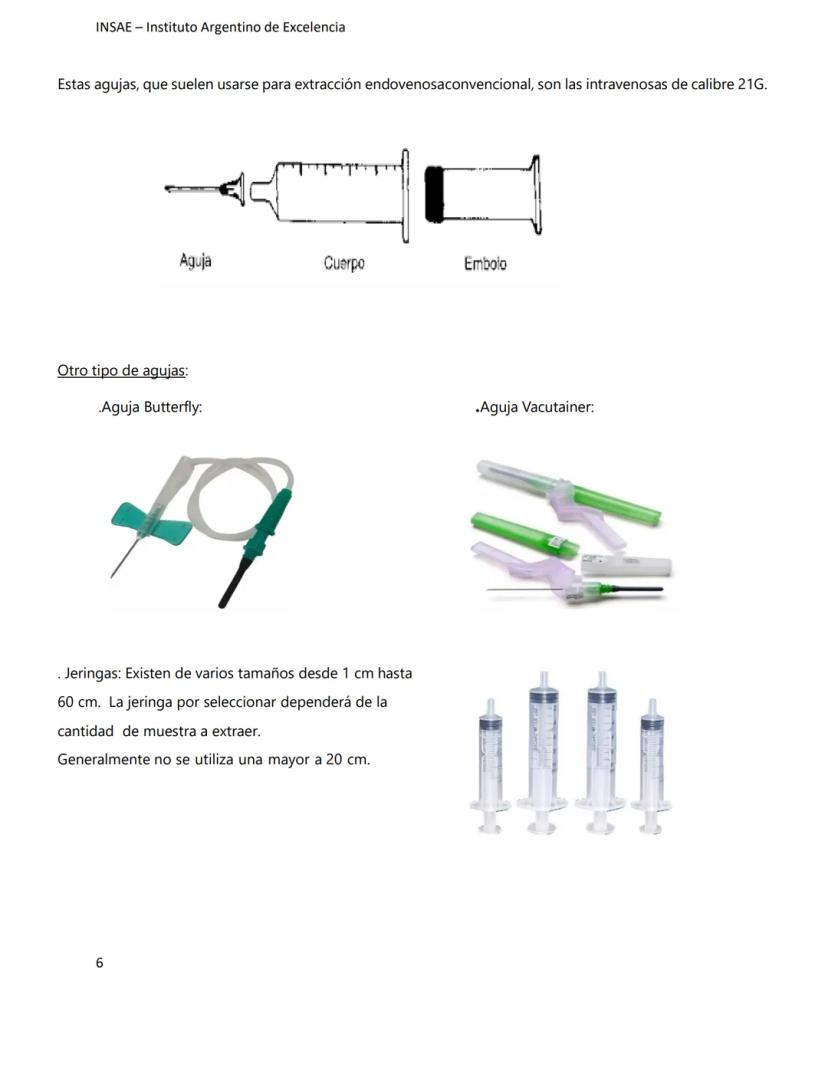 INSAE – Instituto Argentino de Excelencia

Estas agujas, que suelen usarse para extracción endovenosaconvencional, son las intravenosas de calibre 21G.

Aguja Cuerpo Embolo

Otro tipo de agujas:

.Aguja Butterfly:

.Aguja Vacutainer:

. Jeringas: Existen de varios tamaños desde 1 cm hasta 60 cm. La jeringa por seleccionar dependerá de la cantidad de muestra a extraer.
Generalmente no se utiliza una mayor a 20 cm.

6