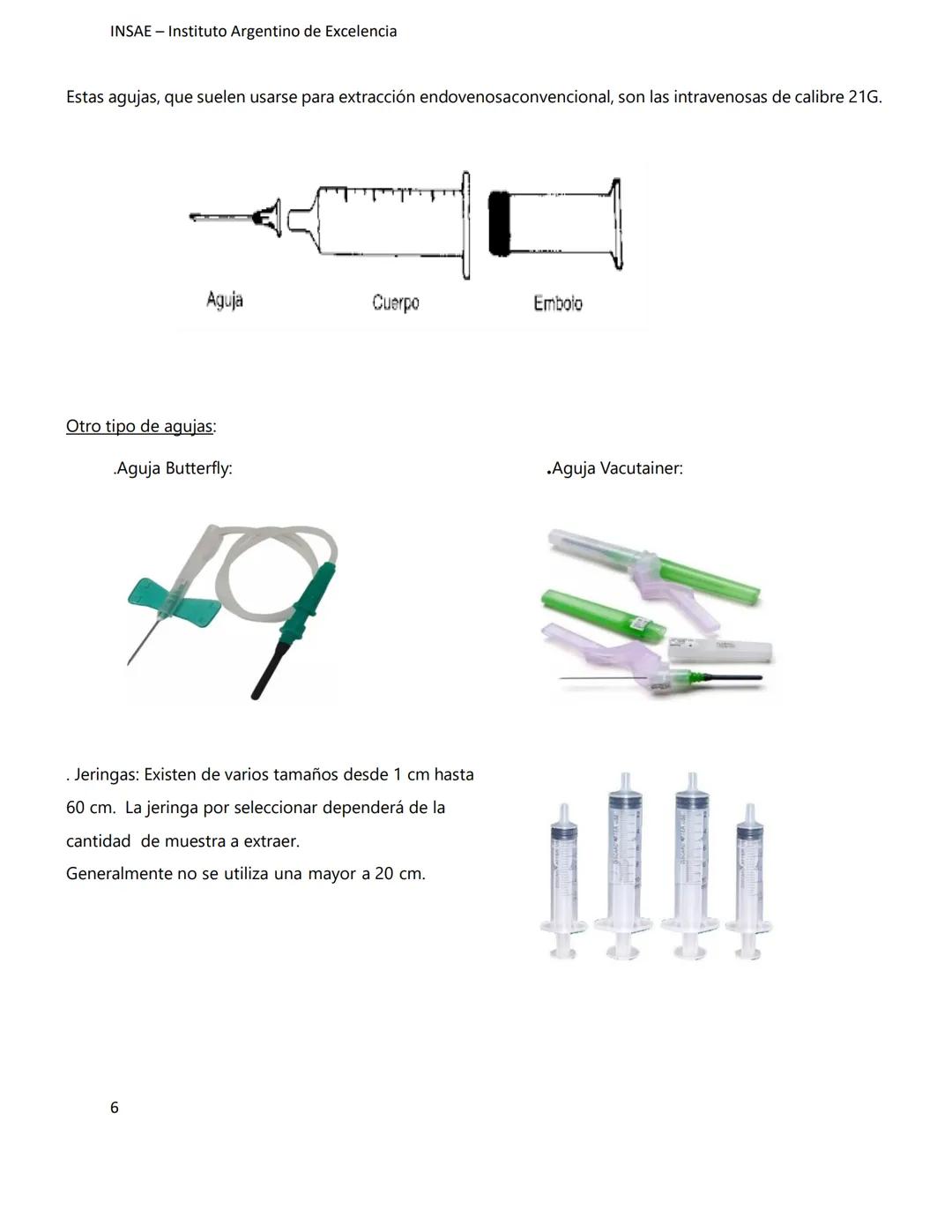 INSAE – Instituto Argentino de Excelencia

Estas agujas, que suelen usarse para extracción endovenosaconvencional, son las intravenosas de calibre 21G.

Aguja

Cuerpo

Embolo

Otro tipo de agujas:

.Aguja Butterfly:

.Aguja Vacutainer:

. Jeringas: Existen de varios tamaños desde 1 cm hasta 60 cm. La jeringa por seleccionar dependerá de la cantidad de muestra a extraer.
Generalmente no se utiliza una mayor a 20 cm.

6