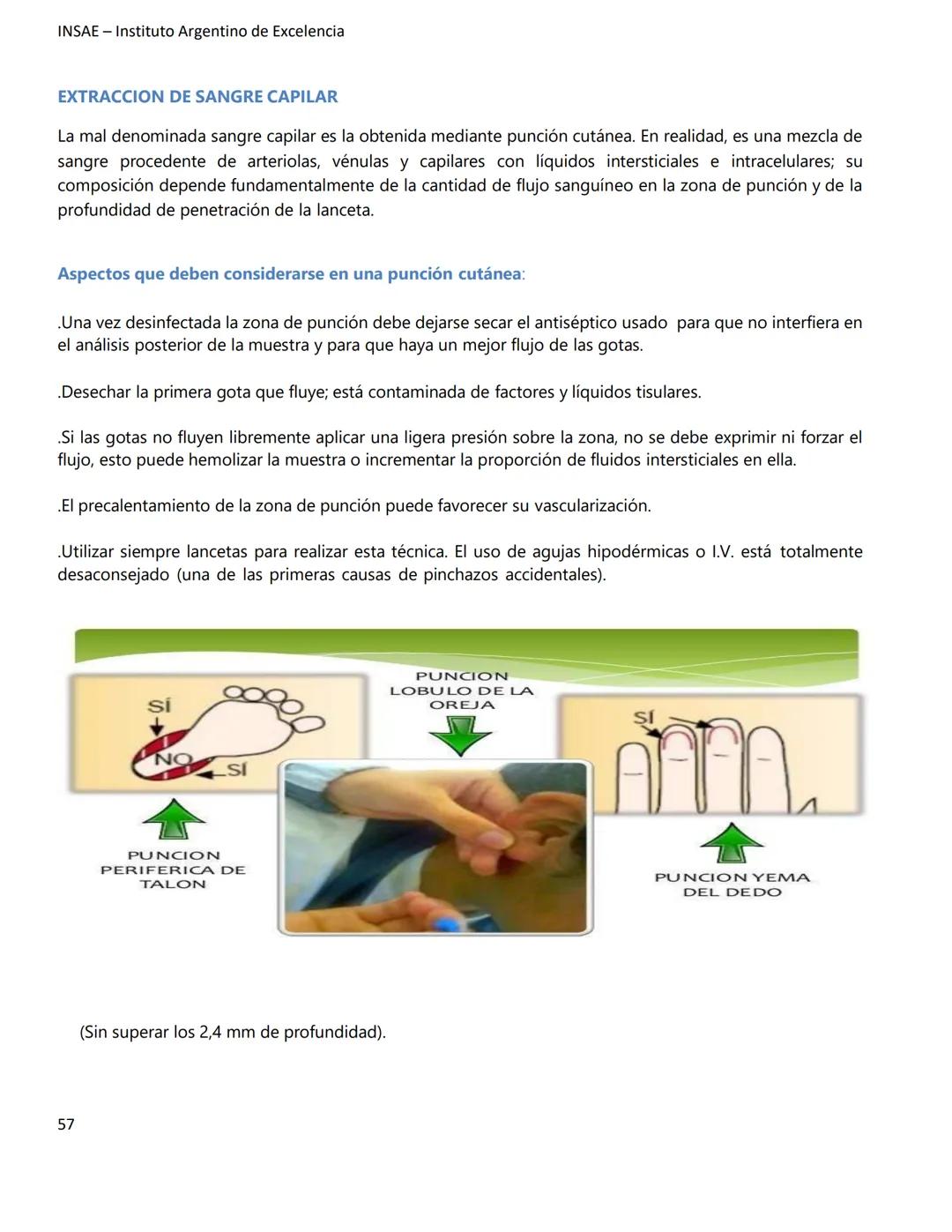 INSAE – Instituto Argentino de Excelencia

EXTRACCION DE SANGRE CAPILAR

La mal denominada sangre capilar es la obtenida mediante punción cutánea. En realidad, es una mezcla de sangre procedente de arteriolas, vénulas y capilares con líquidos intersticiales e intracelulares; su composición depende fundamentalmente de la cantidad de flujo sanguíneo en la zona de punción y de la profundidad de penetración de la lanceta.

Aspectos que deben considerarse en una punción cutánea:

.Una vez desinfectada la zona de punción debe dejarse secar el antiséptico usado para que no interfiera en el análisis posterior de la muestra y para que haya un mejor flujo de las gotas.

.Desechar la primera gota que fluye; está contaminada de factores y líquidos tisulares.

.Si las gotas no fluyen libremente aplicar una ligera presión sobre la zona, no se debe exprimir ni forzar el flujo, esto puede hemolizar la muestra o incrementar la proporción de fluidos intersticiales en ella.

.El precalentamiento de la zona de punción puede favorecer su vascularización.

.Utilizar siempre lancetas para realizar esta técnica. El uso de agujas hipodérmicas o I.V. está totalmente desaconsejado (una de las primeras causas de pinchazos accidentales).

SÍ
NO
SÍ
PUNCION PERIFERICA DE TALON

PUNCION LOBULO DE LA OREJA

SÍ
PUNCION YEMA DEL DEDO

(Sin superar los 2,4 mm de profundidad).

57