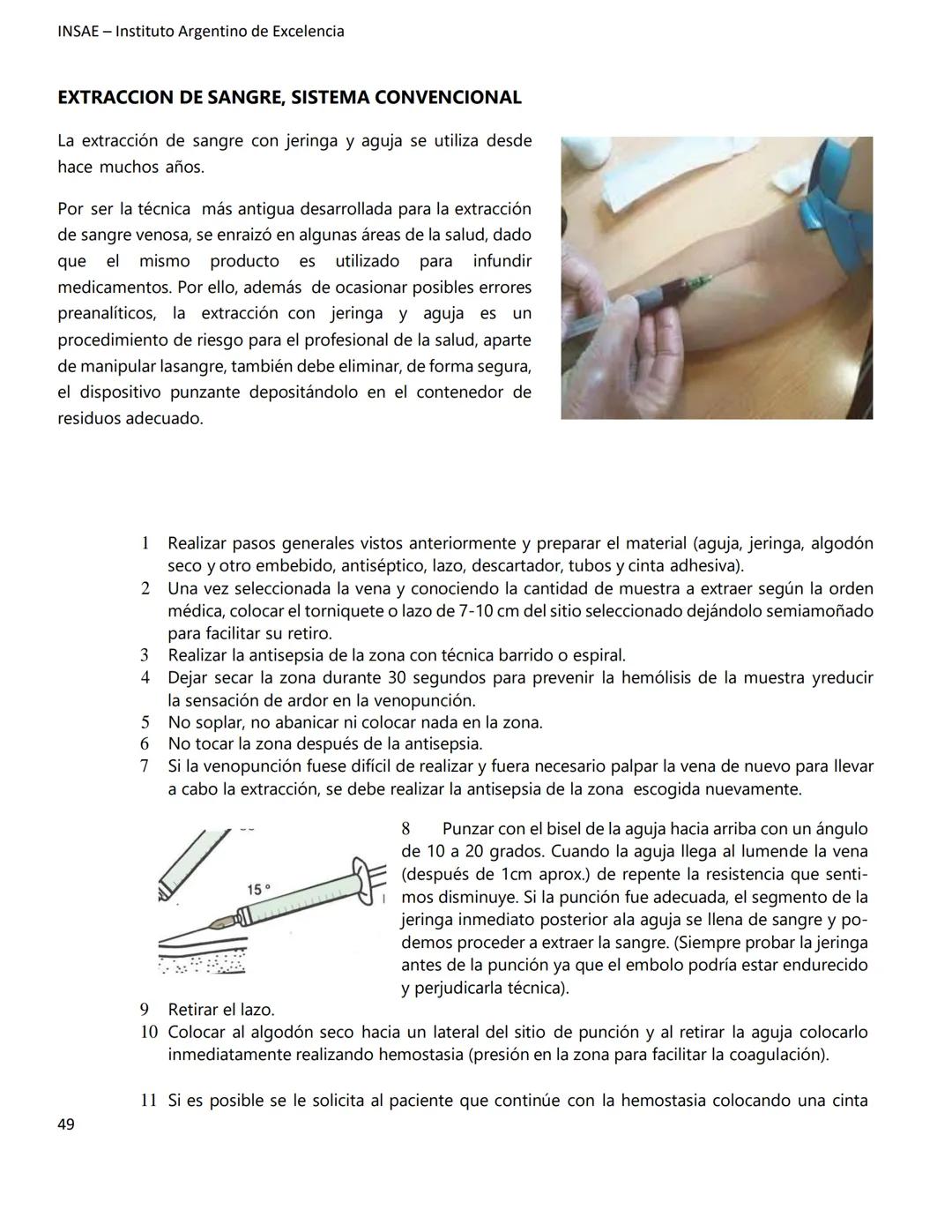 INSAE – Instituto Argentino de Excelencia

EXTRACCION DE SANGRE, SISTEMA CONVENCIONAL

La extracción de sangre con jeringa y aguja se utiliza desde hace muchos años.

Por ser la técnica más antigua desarrollada para la extracción de sangre venosa, se enraizó en algunas áreas de la salud, dado que el mismo producto es utilizado para infundir medicamentos. Por ello, además de ocasionar posibles errores preanalíticos, la extracción con jeringa y aguja es un procedimiento de riesgo para el profesional de la salud, aparte de manipular lasangre, también debe eliminar, de forma segura, el dispositivo punzante depositándolo en el contenedor de residuos adecuado.

1 Realizar pasos generales vistos anteriormente y preparar el material (aguja, jeringa, algodón seco y otro embebido, antiséptico, lazo, descartador, tubos y cinta adhesiva).
2 Una vez seleccionada la vena y conociendo la cantidad de muestra a extraer según la orden médica, colocar el torniquete o lazo de 7-10 cm del sitio seleccionado dejándolo semiamoñado para facilitar su retiro.
3 Realizar la antisepsia de la zona con técnica barrido o espiral.
4 Dejar secar la zona durante 30 segundos para prevenir la hemólisis de la muestra yreducir la sensación de ardor en la venopunción.
5 No soplar, no abanicar ni colocar nada en la zona.
6 No tocar la zona después de la antisepsia.
7 Si la venopunción fuese difícil de realizar y fuera necesario palpar la vena de nuevo para llevar a cabo la extracción, se debe realizar la antisepsia de la zona escogida nuevamente.

15 °

8 Punzar con el bisel de la aguja hacia arriba con un ángulo de 10 a 20 grados. Cuando la aguja llega al lumende la vena (después de 1cm aprox.) de repente la resistencia que sentimos disminuye. Si la punción fue adecuada, el segmento de la jeringa inmediato posterior ala aguja se llena de sangre y podemos proceder a extraer la sangre. (Siempre probar la jeringa antes de la punción ya que el embolo podría estar endurecido y perjudicarla técnica).
9 Retirar el lazo.
10 Colocar al algodón seco hacia un lateral del sitio de punción y al retirar la aguja colocarlo inmediatamente realizando hemostasia (presión en la zona para facilitar la coagulación).

11 Si es posible se le solicita al paciente que continúe con la hemostasia colocando una cinta

49