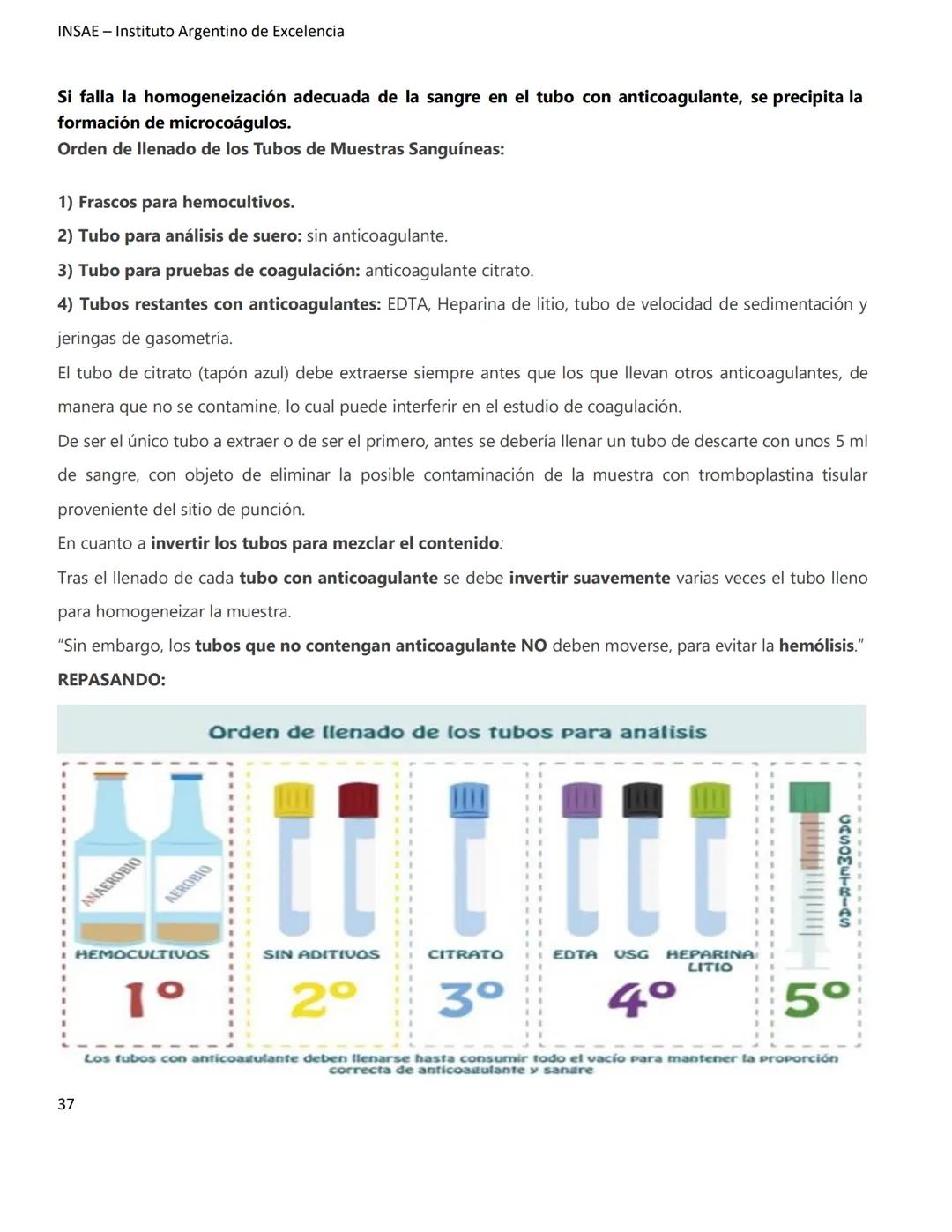 INSAE – Instituto Argentino de Excelencia

Si falla la homogeneización adecuada de la sangre en el tubo con anticoagulante, se precipita la formación de microcoágulos.
Orden de llenado de los Tubos de Muestras Sanguíneas:

1) Frascos para hemocultivos.
2) Tubo para análisis de suero: sin anticoagulante.
3) Tubo para pruebas de coagulación: anticoagulante citrato.
4) Tubos restantes con anticoagulantes: EDTA, Heparina de litio, tubo de velocidad de sedimentación y jeringas de gasometría.
El tubo de citrato (tapón azul) debe extraerse siempre antes que los que llevan otros anticoagulantes, de manera que no se contamine, lo cual puede interferir en el estudio de coagulación.
De ser el único tubo a extraer o de ser el primero, antes se debería llenar un tubo de descarte con unos 5 ml de sangre, con objeto de eliminar la posible contaminación de la muestra con tromboplastina tisular proveniente del sitio de punción.
En cuanto a invertir los tubos para mezclar el contenido:
Tras el llenado de cada tubo con anticoagulante se debe invertir suavemente varias veces el tubo lleno para homogeneizar la muestra.
"Sin embargo, los tubos que no contengan anticoagulante NO deben moverse, para evitar la hemólisis."
REPASANDO:

Orden de llenado de los tubos para análisis

ANAEROBIO AEROBIO
HEMOCULTIVOS
1º
SIN ADITIVOS
2º
CITRATO
3º
EDTA VSG HEPARINA LITIO
4º
GASOMETRIAS
5º

Los tubos con anticoagulante deben llenarse hasta consumir todo el vacío para mantener la proporción correcta de anticoagulante y sangre

37