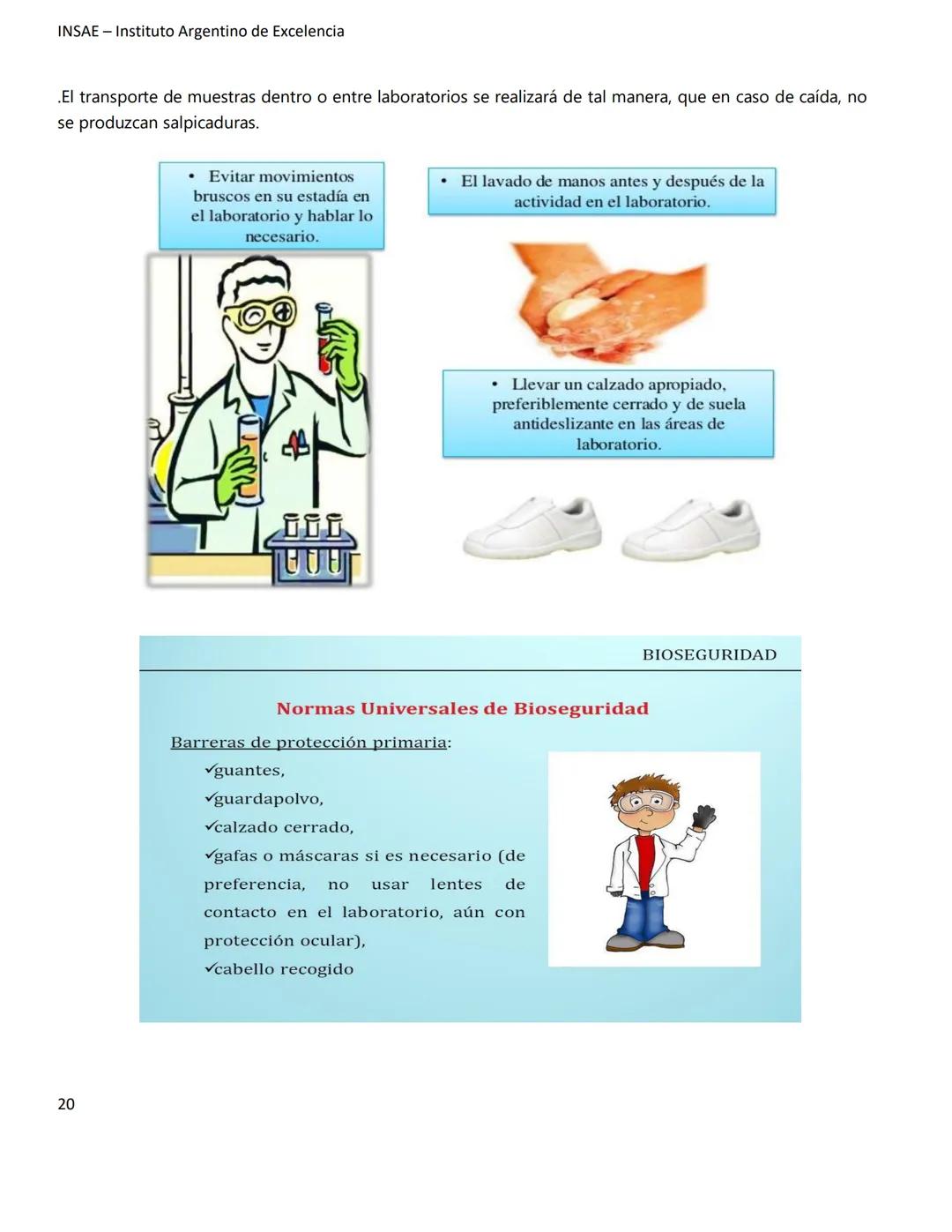 INSAE – Instituto Argentino de Excelencia

.El transporte de muestras dentro o entre laboratorios se realizará de tal manera, que en caso de caída, no se produzcan salpicaduras.

• Evitar movimientos bruscos en su estadía en el laboratorio y hablar lo necesario.

• El lavado de manos antes y después de la actividad en el laboratorio.

• Llevar un calzado apropiado, preferiblemente cerrado y de suela antideslizante en las áreas de laboratorio.

BIOSEGURIDAD

Normas Universales de Bioseguridad

Barreras de protección primaria:
✓guantes,
✓guardapolvo,
✓calzado cerrado,
✓gafas o máscaras si es necesario (de preferencia, no usar lentes de contacto en el laboratorio, aún con protección ocular),
✓cabello recogido

20