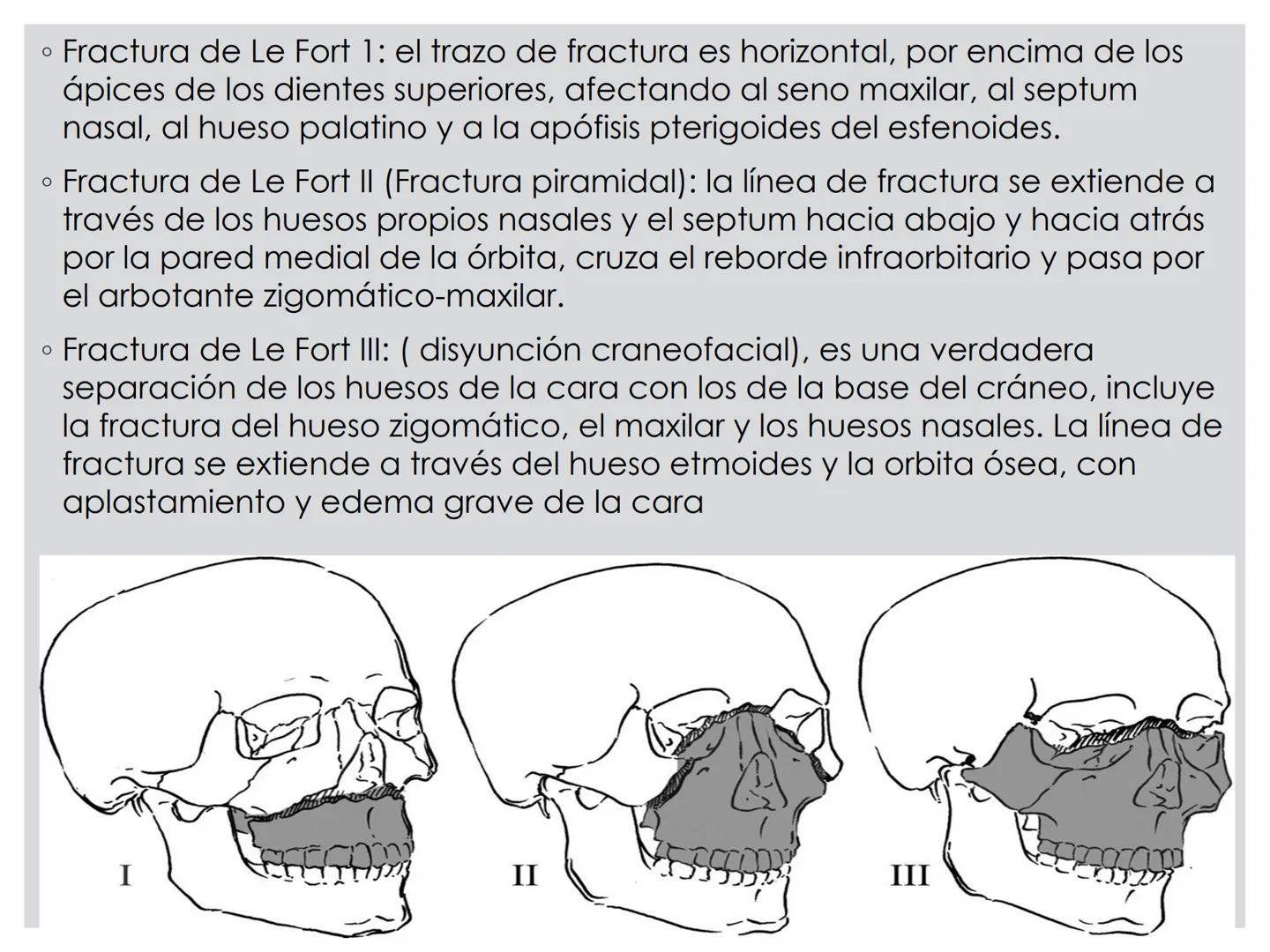 ◦ Fractura de Le Fort 1: el trazo de fractura es horizontal, por encima de los ápices de los dientes superiores, afectando al seno maxilar, al septum nasal, al hueso palatino y a la apófisis pterigoides del esfenoides.

◦ Fractura de Le Fort II (Fractura piramidal): la línea de fractura se extiende a través de los huesos propios nasales y el septum hacia abajo y hacia atrás por la pared medial de la órbita, cruza el reborde infraorbitario y pasa por el arbotante zigomático-maxilar.

◦ Fractura de Le Fort III: ( disyunción craneofacial), es una verdadera separación de los huesos de la cara con los de la base del cráneo, incluye la fractura del hueso zigomático, el maxilar y los huesos nasales. La línea de fractura se extiende a través del hueso etmoides y la orbita ósea, con aplastamiento y edema grave de la cara

I

II

III