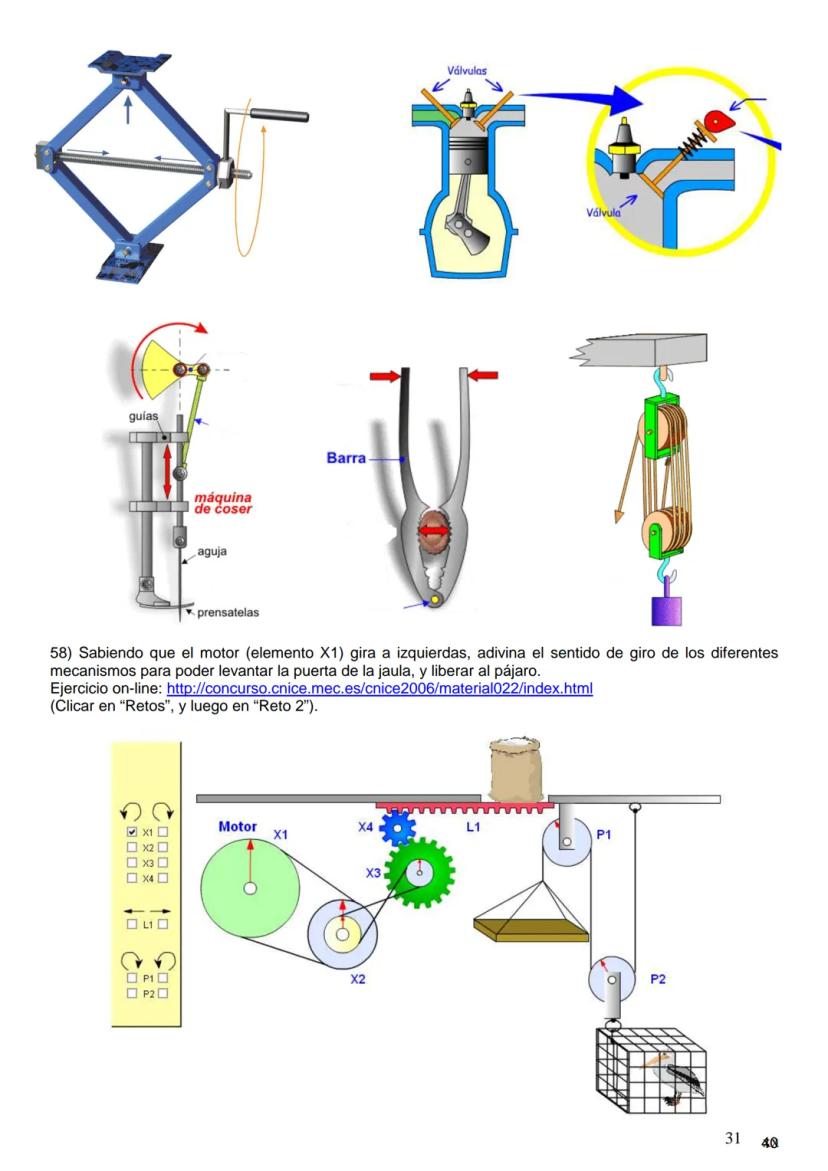 Válvulas

Válvula

guías

máquina de coser

aguja

prensatelas

Barra

58) Sabiendo que el motor (elemento X1) gira a izquierdas, adivina el sentido de giro de los diferentes mecanismos para poder levantar la puerta de la jaula, y liberar al pájaro.
Ejercicio on-line: http://concurso.cnice.mec.es/cnice2006/material022/index.html
(Clicar en "Retos", y luego en "Reto 2").

X1
X2
X3
X4

L1

P1
P2

Motor X1

X4 L1 P1

X3

X2

P2

31 40