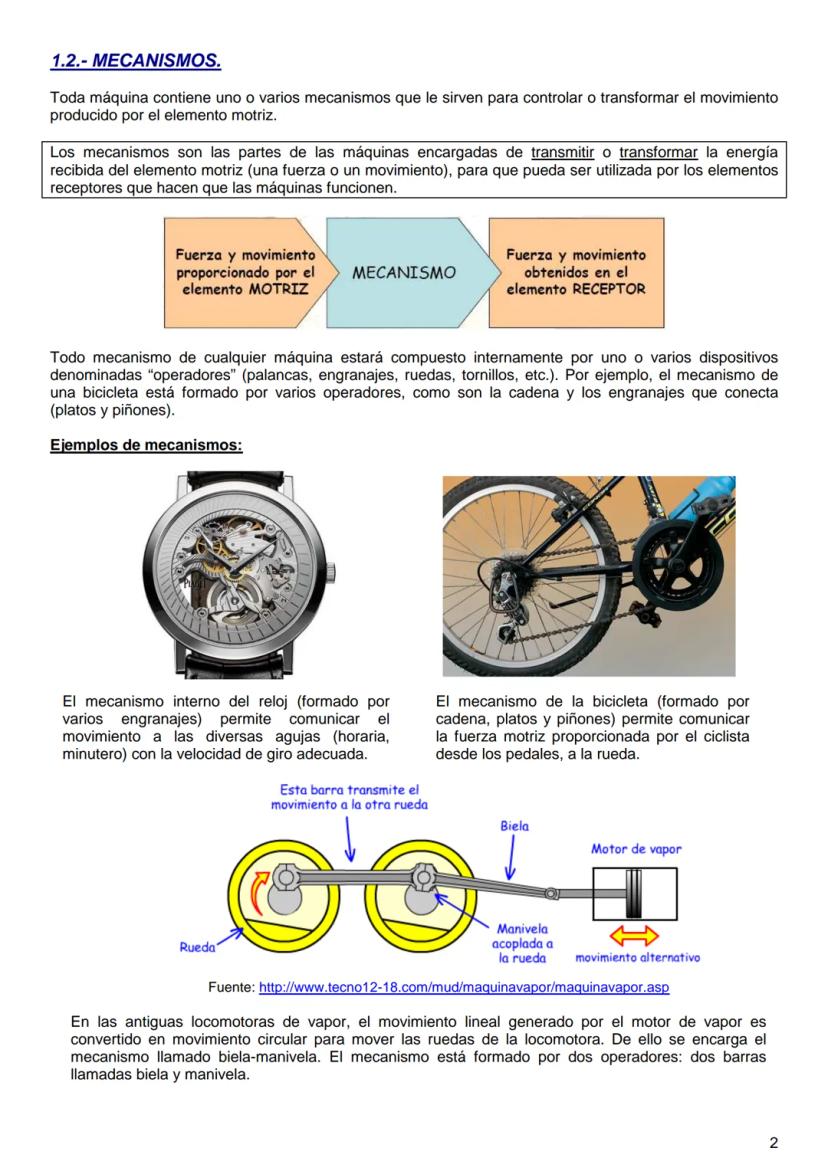 1.2.- MECANISMOS.

Toda máquina contiene uno o varios mecanismos que le sirven para controlar o transformar el movimiento producido por el elemento motriz.

Los mecanismos son las partes de las máquinas encargadas de transmitir o transformar la energía recibida del elemento motriz (una fuerza o un movimiento), para que pueda ser utilizada por los elementos receptores que hacen que las máquinas funcionen.

Fuerza y movimiento proporcionado por el elemento MOTRIZ

MECANISMO

Fuerza y movimiento obtenidos en el elemento RECEPTOR

Todo mecanismo de cualquier máquina estará compuesto internamente por uno o varios dispositivos denominadas "operadores" (palancas, engranajes, ruedas, tornillos, etc.). Por ejemplo, el mecanismo de una bicicleta está formado por varios operadores, como son la cadena y los engranajes que conecta (platos y piñones).

Ejemplos de mecanismos:

El mecanismo interno del reloj (formado por varios engranajes) permite comunicar el movimiento a las diversas agujas (horaria, minutero) con la velocidad de giro adecuada.

El mecanismo de la bicicleta (formado por cadena, platos y piñones) permite comunicar la fuerza motriz proporcionada por el ciclista desde los pedales, a la rueda.

Esta barra transmite el movimiento a la otra rueda

Biela

Motor de vapor

Rueda

Manivela acoplada a la rueda

movimiento alternativo

Fuente: http://www.tecno12-18.com/mud/maquinavapor/maquinavapor.asp

En las antiguas locomotoras de vapor, el movimiento lineal generado por el motor de vapor es convertido en movimiento circular para mover las ruedas de la locomotora. De ello se encarga el mecanismo llamado biela-manivela. El mecanismo está formado por dos operadores: dos barras llamadas biela y manivela.

2