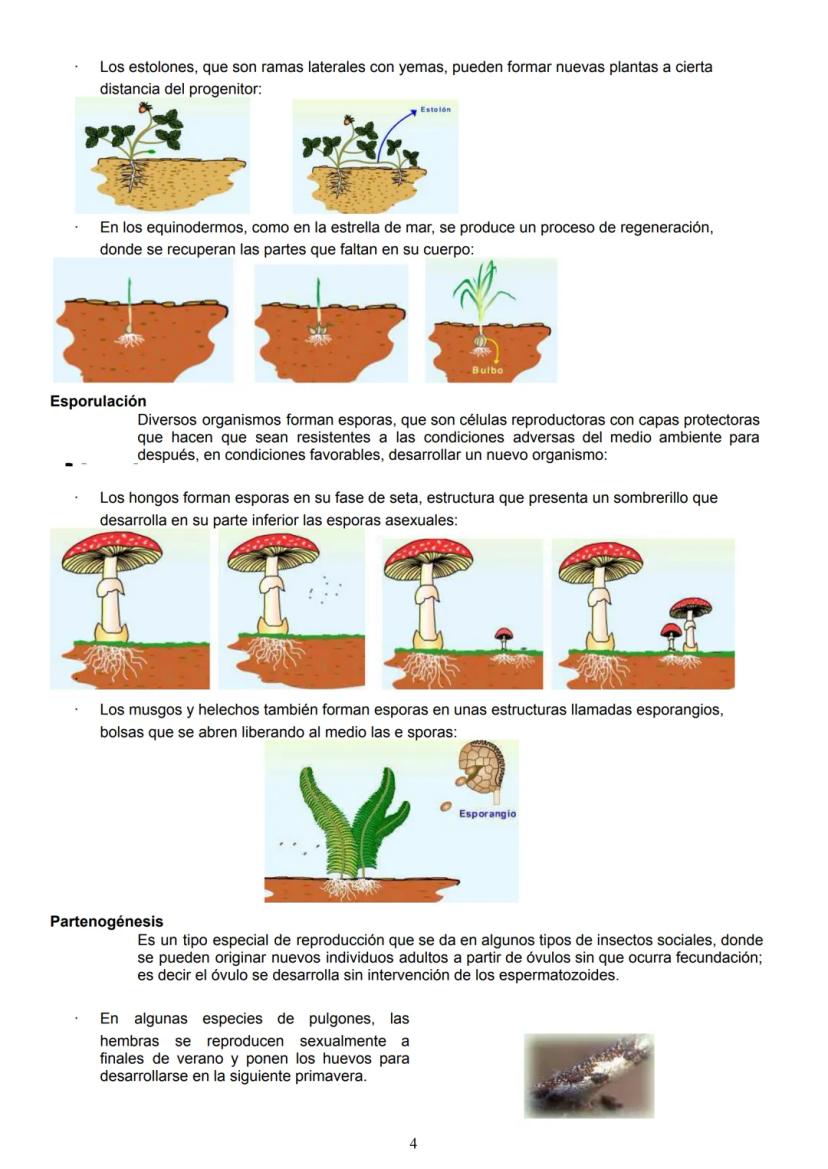 · Los estolones, que son ramas laterales con yemas, pueden formar nuevas plantas a cierta distancia del progenitor:

Estolón

· En los equinodermos, como en la estrella de mar, se produce un proceso de regeneración, donde se recuperan las partes que faltan en su cuerpo:

Bulbo

**Esporulación**

Diversos organismos forman esporas, que son células reproductoras con capas protectoras que hacen que sean resistentes a las condiciones adversas del medio ambiente para después, en condiciones favorables, desarrollar un nuevo organismo:

· Los hongos forman esporas en su fase de seta, estructura que presenta un sombrerillo que desarrolla en su parte inferior las esporas asexuales:

· Los musgos y helechos también forman esporas en unas estructuras llamadas esporangios, bolsas que se abren liberando al medio las e sporas:

Esporangio

**Partenogénesis**

Es un tipo especial de reproducción que se da en algunos tipos de insectos sociales, donde se pueden originar nuevos individuos adultos a partir de óvulos sin que ocurra fecundación; es decir el óvulo se desarrolla sin intervención de los espermatozoides.

· En algunas especies de pulgones, las hembras se reproducen sexualmente a finales de verano y ponen los huevos para desarrollarse en la siguiente primavera.

4