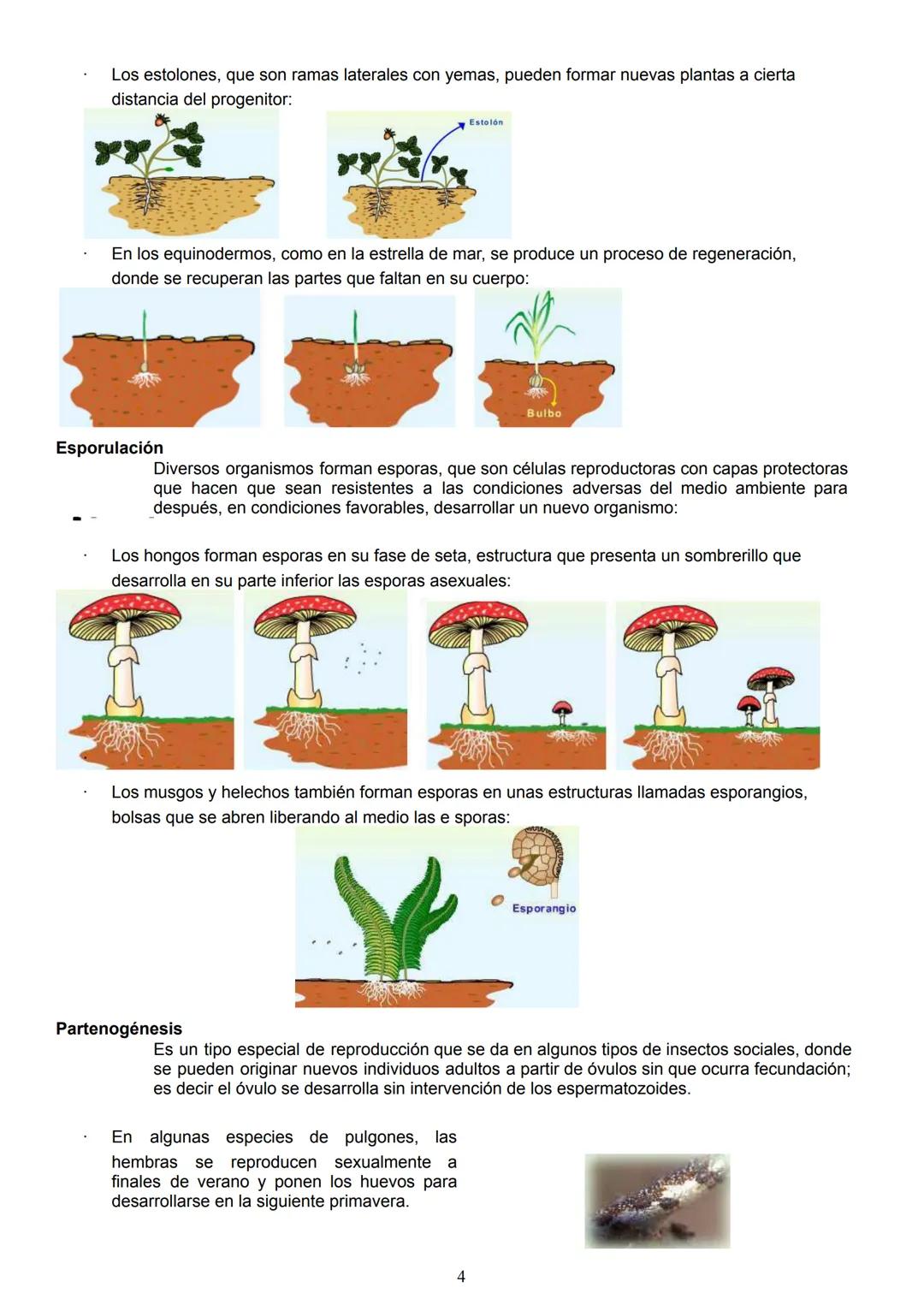 · Los estolones, que son ramas laterales con yemas, pueden formar nuevas plantas a cierta distancia del progenitor:

Estolón

· En los equinodermos, como en la estrella de mar, se produce un proceso de regeneración, donde se recuperan las partes que faltan en su cuerpo:

Bulbo

**Esporulación**

Diversos organismos forman esporas, que son células reproductoras con capas protectoras que hacen que sean resistentes a las condiciones adversas del medio ambiente para después, en condiciones favorables, desarrollar un nuevo organismo:

· Los hongos forman esporas en su fase de seta, estructura que presenta un sombrerillo que desarrolla en su parte inferior las esporas asexuales:

· Los musgos y helechos también forman esporas en unas estructuras llamadas esporangios, bolsas que se abren liberando al medio las e sporas:

Esporangio

**Partenogénesis**

Es un tipo especial de reproducción que se da en algunos tipos de insectos sociales, donde se pueden originar nuevos individuos adultos a partir de óvulos sin que ocurra fecundación; es decir el óvulo se desarrolla sin intervención de los espermatozoides.

· En algunas especies de pulgones, las hembras se reproducen sexualmente a finales de verano y ponen los huevos para desarrollarse en la siguiente primavera.

4