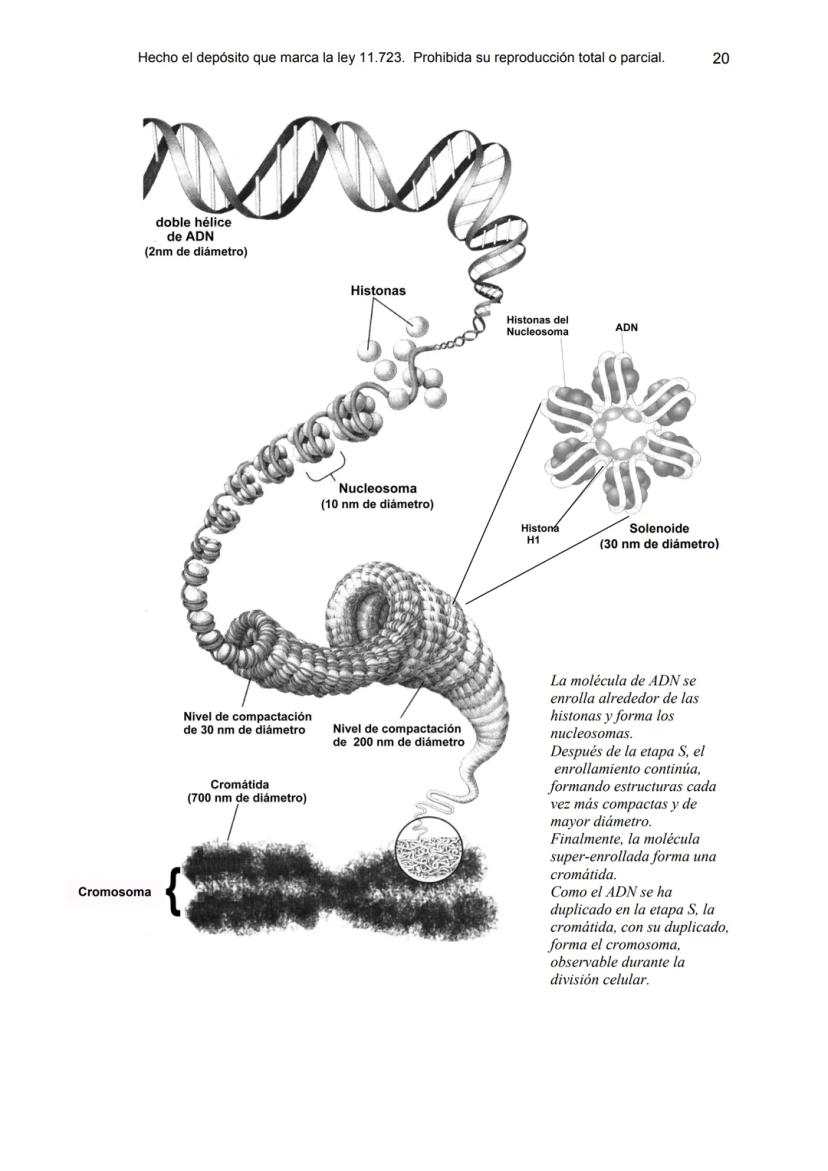 Hecho el depósito que marca la ley 11.723. Prohibida su reproducción total o parcial. 20

doble hélice de ADN (2nm de diámetro)

Histonas

Histonas del Nucleosoma

ADN

Nucleosoma (10 nm de diámetro)

Histona H1

Solenoide (30 nm de diámetro)

Nivel de compactación de 30 nm de diámetro

Nivel de compactación de 200 nm de diámetro

Cromátida (700 nm de diámetro)

Cromosoma

La molécula de ADN se enrolla alrededor de las histonas y forma los nucleosomas.
Después de la etapa S, el enrollamiento continúa, formando estructuras cada vez más compactas y de mayor diámetro.
Finalmente, la molécula super-enrollada forma una cromátida.
Como el ADN se ha duplicado en la etapa S, la cromátida, con su duplicado, forma el cromosoma, observable durante la división celular.