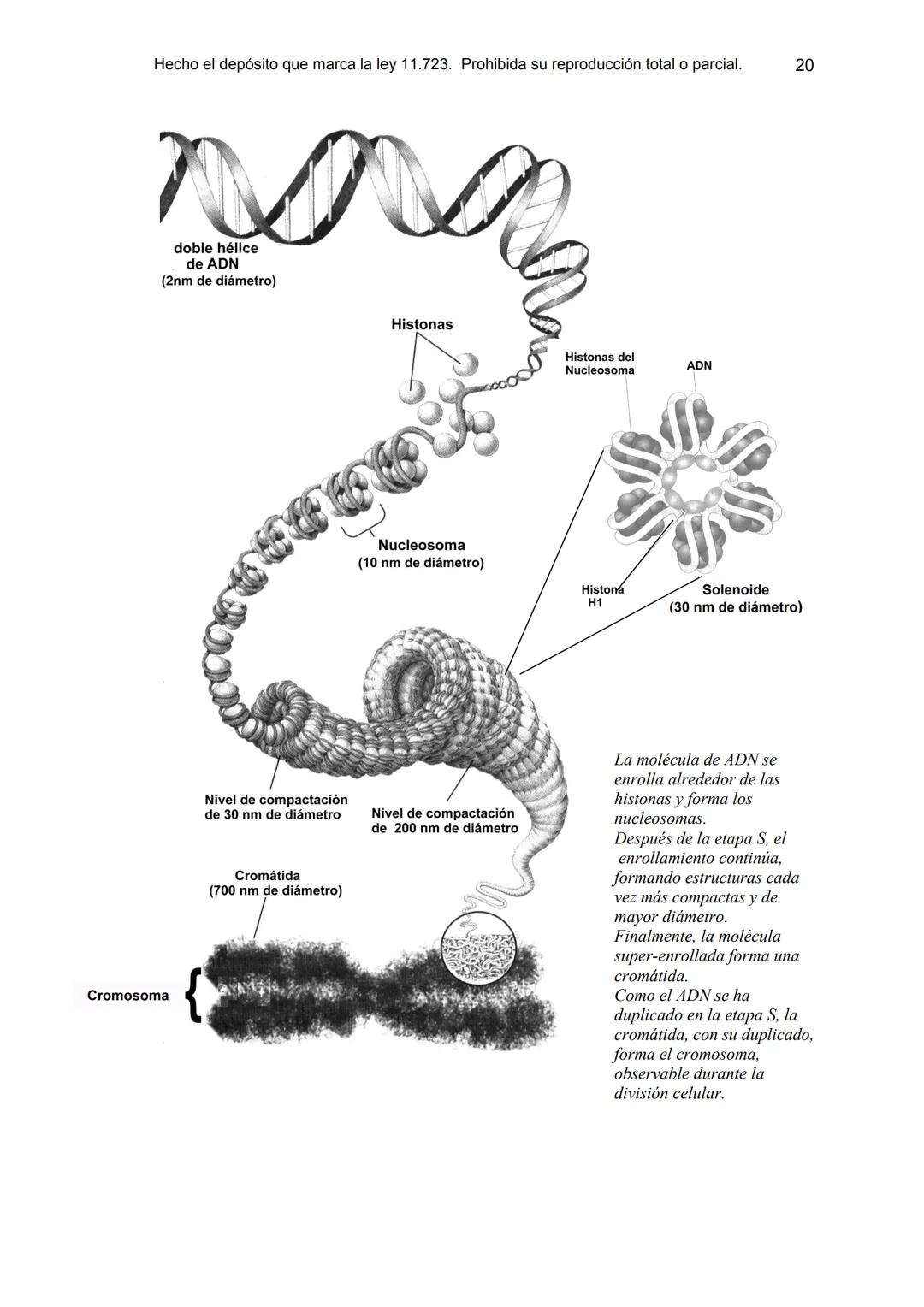 Hecho el depósito que marca la ley 11.723. Prohibida su reproducción total o parcial. 20

doble hélice de ADN (2nm de diámetro)

Histonas

Histonas del Nucleosoma

ADN

Nucleosoma (10 nm de diámetro)

Histona H1

Solenoide (30 nm de diámetro)

Nivel de compactación de 30 nm de diámetro

Nivel de compactación de 200 nm de diámetro

Cromátida (700 nm de diámetro)

Cromosoma

La molécula de ADN se enrolla alrededor de las histonas y forma los nucleosomas.
Después de la etapa S, el enrollamiento continúa, formando estructuras cada vez más compactas y de mayor diámetro.
Finalmente, la molécula super-enrollada forma una cromátida.
Como el ADN se ha duplicado en la etapa S, la cromátida, con su duplicado, forma el cromosoma, observable durante la división celular.