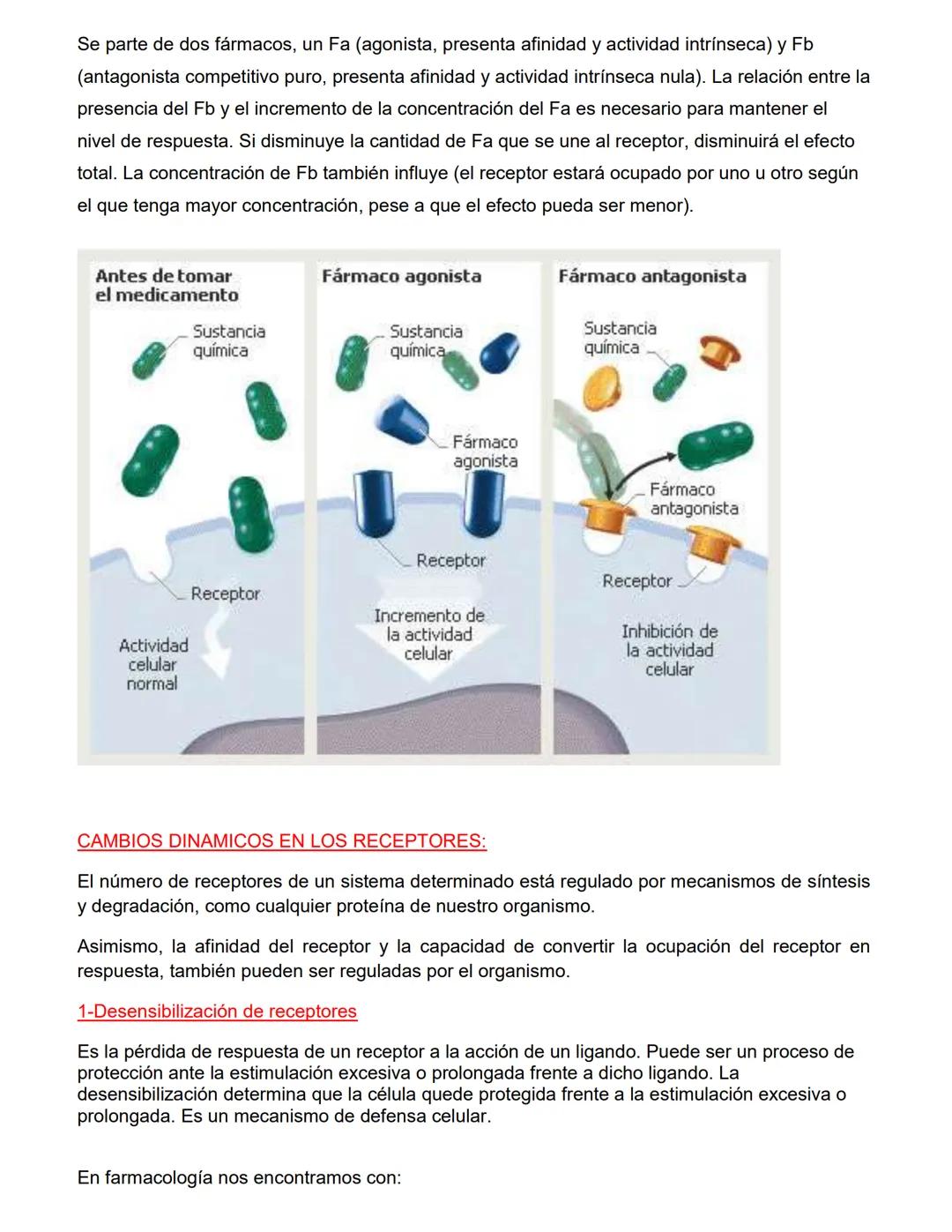 Se parte de dos fármacos, un Fa (agonista, presenta afinidad y actividad intrínseca) y Fb (antagonista competitivo puro, presenta afinidad y actividad intrínseca nula). La relación entre la presencia del Fb y el incremento de la concentración del Fa es necesario para mantener el nivel de respuesta. Si disminuye la cantidad de Fa que se une al receptor, disminuirá el efecto total. La concentración de Fb también influye (el receptor estará ocupado por uno u otro según el que tenga mayor concentración, pese a que el efecto pueda ser menor).

Antes de tomar el medicamento

Sustancia química

Receptor

Actividad celular normal

Fármaco agonista

Sustancia química

Fármaco agonista

Receptor

Incremento de la actividad celular

Fármaco antagonista

Sustancia química

Fármaco antagonista

Receptor

Inhibición de la actividad celular

CAMBIOS DINAMICOS EN LOS RECEPTORES:

El número de receptores de un sistema determinado está regulado por mecanismos de síntesis y degradación, como cualquier proteína de nuestro organismo.

Asimismo, la afinidad del receptor y la capacidad de convertir la ocupación del receptor en respuesta, también pueden ser reguladas por el organismo.

1-Desensibilización de receptores

Es la pérdida de respuesta de un receptor a la acción de un ligando. Puede ser un proceso de protección ante la estimulación excesiva o prolongada frente a dicho ligando. La desensibilización determina que la célula quede protegida frente a la estimulación excesiva o prolongada. Es un mecanismo de defensa celular.

En farmacología nos encontramos con: