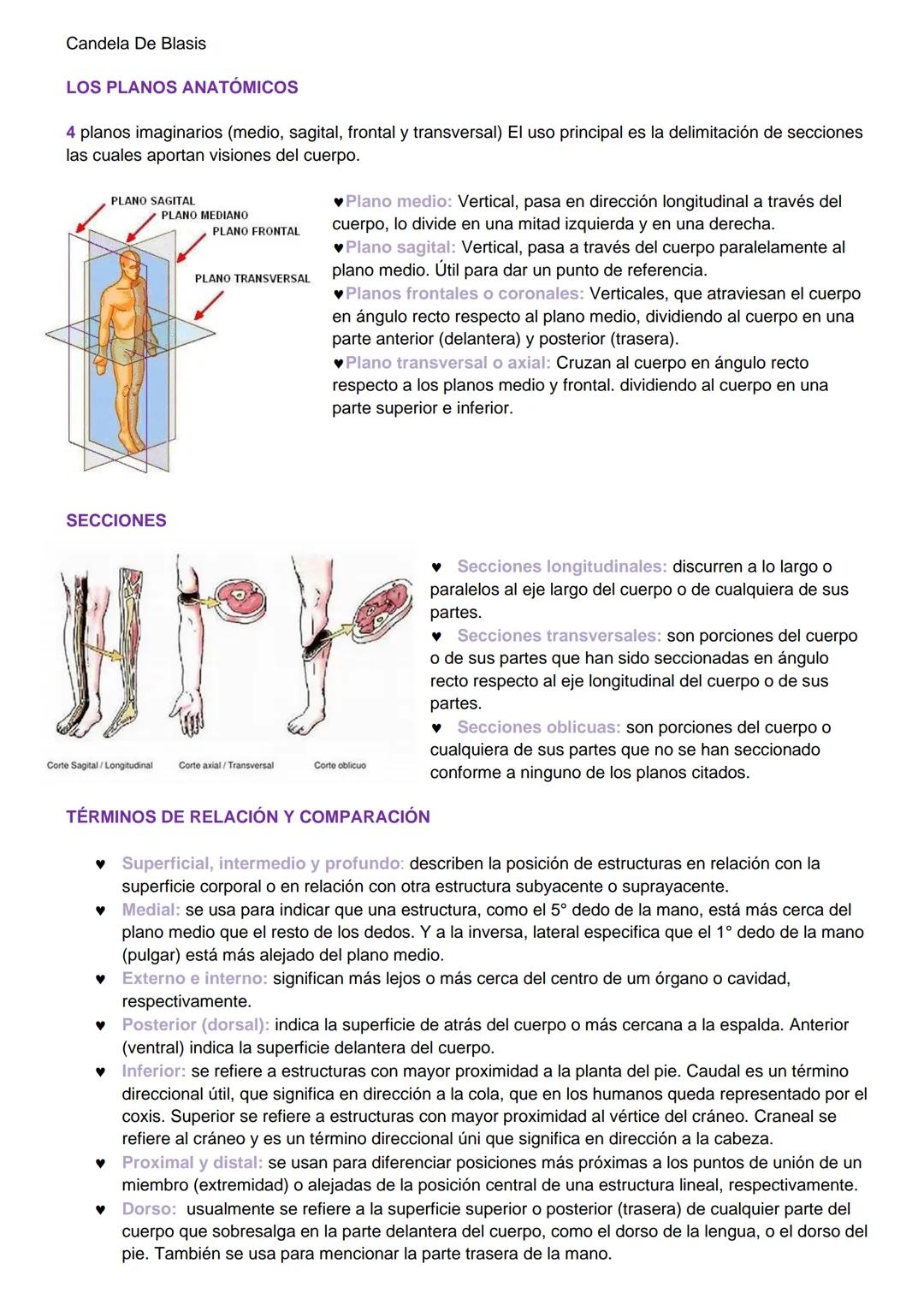 Candela De Blasis

LOS PLANOS ANATÓMICOS

4 planos imaginarios (medio, sagital, frontal y transversal) El uso principal es la delimitación de secciones las cuales aportan visiones del cuerpo.

PLANO SAGITAL
PLANO MEDIANO
PLANO FRONTAL
PLANO TRANSVERSAL

♥Plano medio: Vertical, pasa en dirección longitudinal a través del cuerpo, lo divide en una mitad izquierda y en una derecha.
♥Plano sagital: Vertical, pasa a través del cuerpo paralelamente al plano medio. Útil para dar un punto de referencia.
♥Planos frontales o coronales: Verticales, que atraviesan el cuerpo en ángulo recto respecto al plano medio, dividiendo al cuerpo en una parte anterior (delantera) y posterior (trasera).
♥Plano transversal o axial: Cruzan al cuerpo en ángulo recto respecto a los planos medio y frontal. dividiendo al cuerpo en una parte superior e inferior.

SECCIONES

Corte Sagital / Longitudinal
Corte axial / Transversal
Corte oblicuo

♥ Secciones longitudinales: discurren a lo largo o paralelos al eje largo del cuerpo o de cualquiera de sus partes.
♥ Secciones transversales: son porciones del cuerpo o de sus partes que han sido seccionadas en ángulo recto respecto al eje longitudinal del cuerpo o de sus partes.
♥ Secciones oblicuas: son porciones del cuerpo o cualquiera de sus partes que no se han seccionado conforme a ninguno de los planos citados.

TÉRMINOS DE RELACIÓN Y COMPARACIÓN

♥ Superficial, intermedio y profundo: describen la posición de estructuras en relación con la superficie corporal o en relación con otra estructura subyacente o suprayacente.
♥ Medial: se usa para indicar que una estructura, como el 5° dedo de la mano, está más cerca del plano medio que el resto de los dedos. Y a la inversa, lateral especifica que el 1° dedo de la mano (pulgar) está más alejado del plano medio.
♥ Externo e interno: significan más lejos o más cerca del centro de um órgano o cavidad, respectivamente.
♥ Posterior (dorsal): indica la superficie de atrás del cuerpo o más cercana a la espalda. Anterior (ventral) indica la superficie delantera del cuerpo.
♥ Inferior: se refiere a estructuras con mayor proximidad a la planta del pie. Caudal es un término direccional útil, que significa en dirección a la cola, que en los humanos queda representado por el coxis. Superior se refiere a estructuras con mayor proximidad al vértice del cráneo. Craneal se refiere al cráneo y es un término direccional úni que significa en dirección a la cabeza.
♥ Proximal y distal: se usan para diferenciar posiciones más próximas a los puntos de unión de un miembro (extremidad) o alejadas de la posición central de una estructura lineal, respectivamente.
♥ Dorso: usualmente se refiere a la superficie superior o posterior (trasera) de cualquier parte del cuerpo que sobresalga en la parte delantera del cuerpo, como el dorso de la lengua, o el dorso del pie. También se usa para mencionar la parte trasera de la mano.