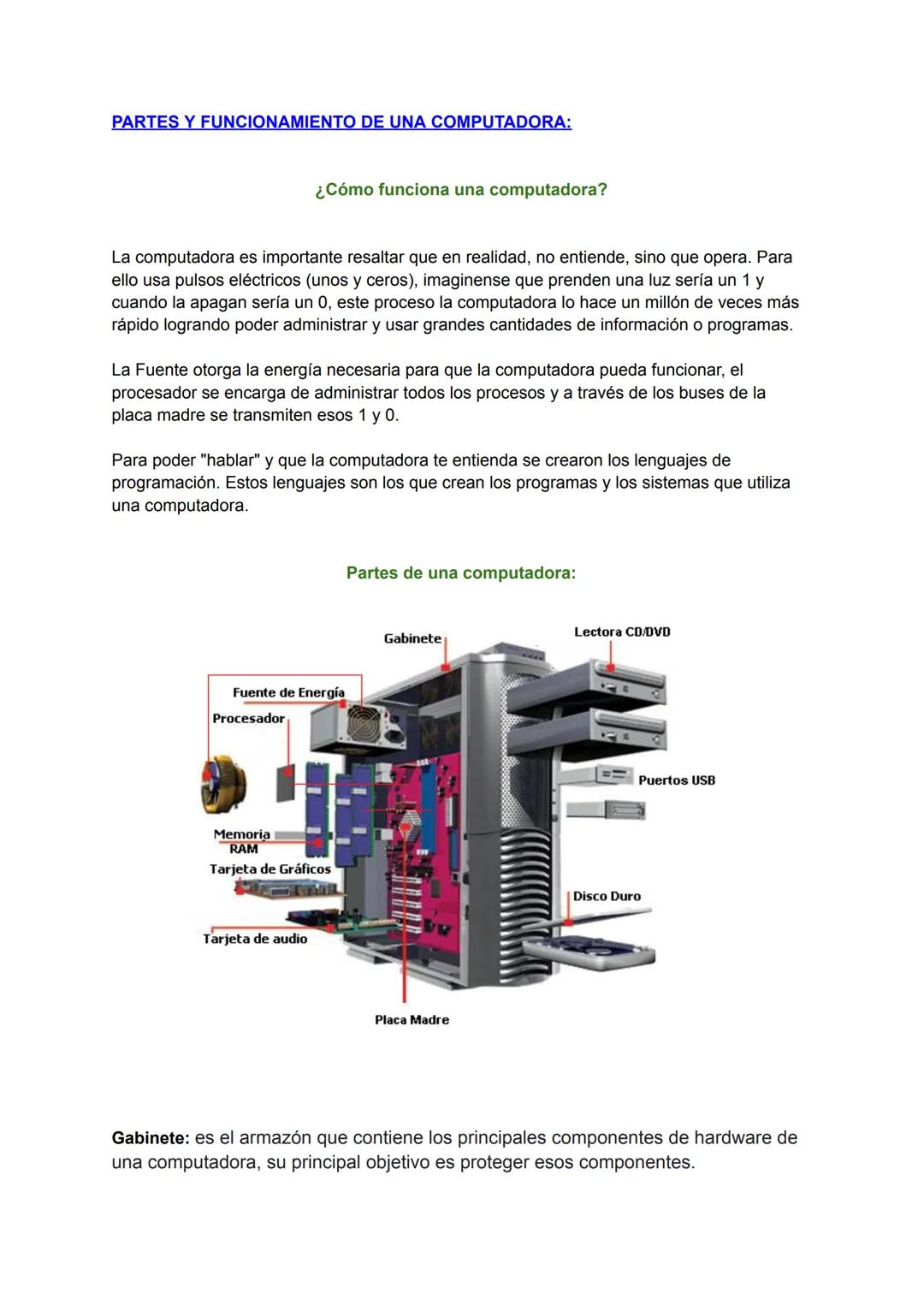 PARTES Y FUNCIONAMIENTO DE UNA COMPUTADORA:

¿Cómo funciona una computadora?

La computadora es importante resaltar que en realidad, no entiende, sino que opera. Para ello usa pulsos eléctricos (unos y ceros), imaginense que prenden una luz sería un 1 y cuando la apagan sería un 0, este proceso la computadora lo hace un millón de veces más rápido logrando poder administrar y usar grandes cantidades de información o programas.

La Fuente otorga la energía necesaria para que la computadora pueda funcionar, el procesador se encarga de administrar todos los procesos y a través de los buses de la placa madre se transmiten esos 1 y 0.

Para poder "hablar" y que la computadora te entienda se crearon los lenguajes de programación. Estos lenguajes son los que crean los programas y los sistemas que utiliza una computadora.

Partes de una computadora:

Gabinete
Lectora CD/DVD
Fuente de Energía
Procesador
Puertos USB
Memoria RAM
Tarjeta de Gráficos
Disco Duro
Tarjeta de audio
Placa Madre

Gabinete: es el armazón que contiene los principales componentes de hardware de una computadora, su principal objetivo es proteger esos componentes.