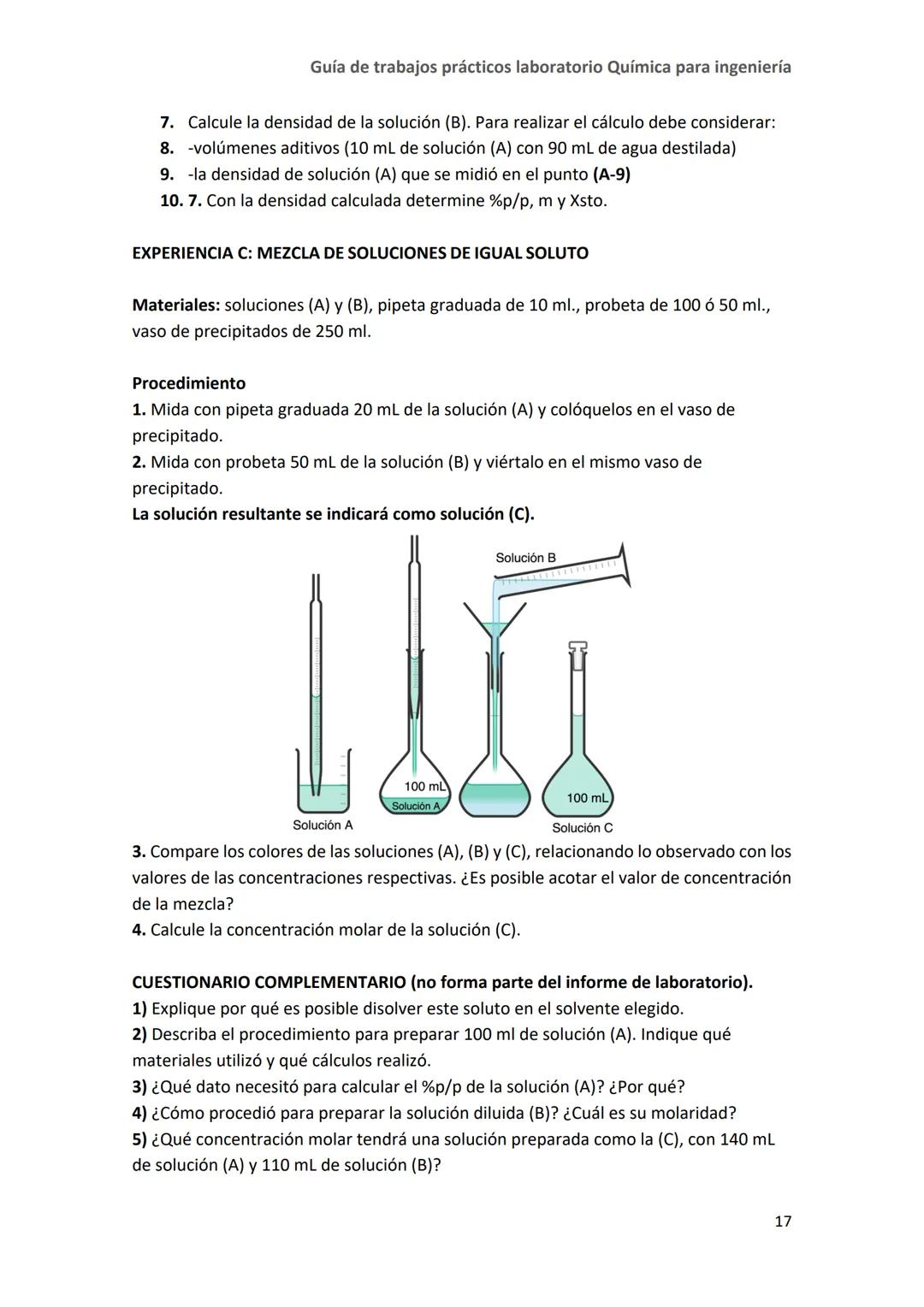 Guía de trabajos prácticos laboratorio Química para ingeniería

7. Calcule la densidad de la solución (B). Para realizar el cálculo debe considerar:
8. -volúmenes aditivos (10 mL de solución (A) con 90 mL de agua destilada)
9. -la densidad de solución (A) que se midió en el punto (A-9)
10. 7. Con la densidad calculada determine %p/p, m y Xsto.

EXPERIENCIA C: MEZCLA DE SOLUCIONES DE IGUAL SOLUTO

Materiales: soluciones (A) y (B), pipeta graduada de 10 ml., probeta de 100 ó 50 ml., vaso de precipitados de 250 ml.

Procedimiento
1. Mida con pipeta graduada 20 mL de la solución (A) y colóquelos en el vaso de precipitado.
2. Mida con probeta 50 mL de la solución (B) y viértalo en el mismo vaso de precipitado.
La solución resultante se indicará como solución (C).

Solución B
100 mL
Solución A
100 mL
Solución A
Solución C

3. Compare los colores de las soluciones (A), (B) y (C), relacionando lo observado con los valores de las concentraciones respectivas. ¿Es posible acotar el valor de concentración de la mezcla?
4. Calcule la concentración molar de la solución (C).

CUESTIONARIO COMPLEMENTARIO (no forma parte del informe de laboratorio).
1) Explique por qué es posible disolver este soluto en el solvente elegido.
2) Describa el procedimiento para preparar 100 ml de solución (A). Indique qué materiales utilizó y qué cálculos realizó.
3) ¿Qué dato necesitó para calcular el %p/p de la solución (A)? ¿Por qué?
4) ¿Cómo procedió para preparar la solución diluida (B)? ¿Cuál es su molaridad?
5) ¿Qué concentración molar tendrá una solución preparada como la (C), con 140 mL de solución (A) y 110 mL de solución (B)?

17