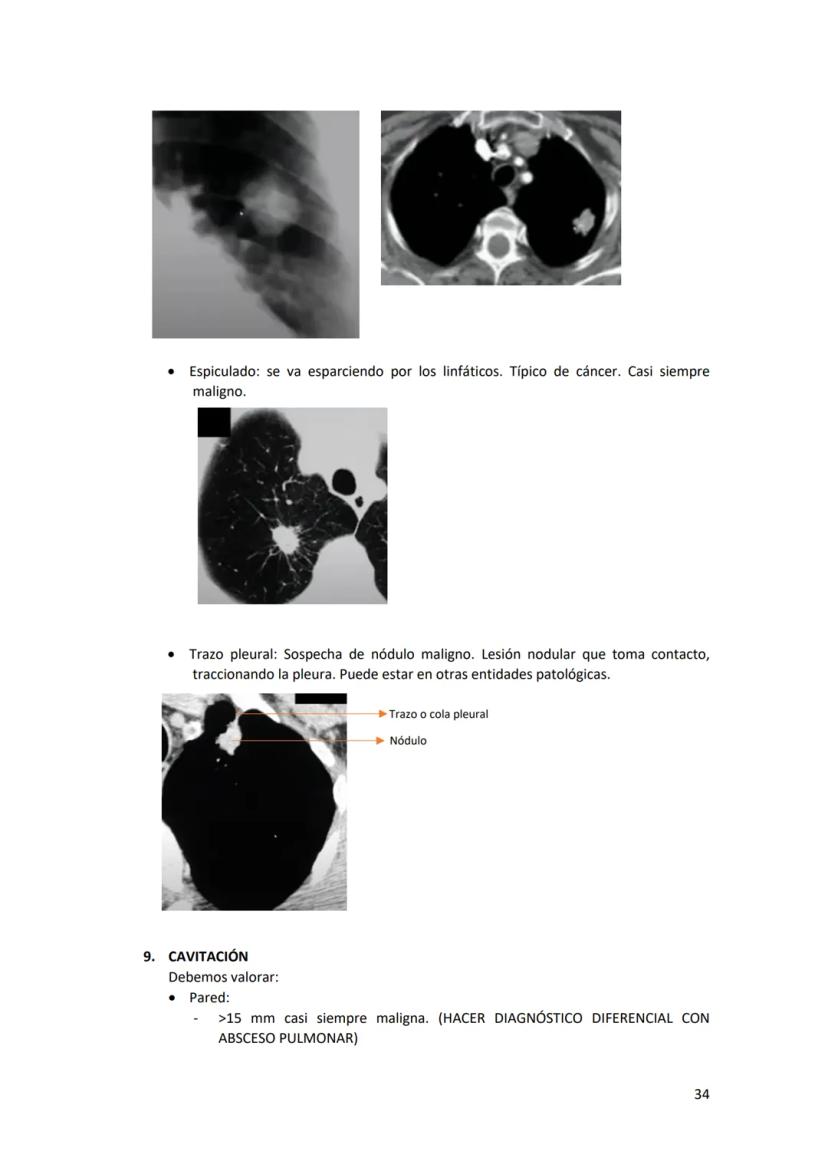 • Espiculado: se va esparciendo por los linfáticos. Típico de cáncer. Casi siempre maligno.

• Trazo pleural: Sospecha de nódulo maligno. Lesión nodular que toma contacto, traccionando la pleura. Puede estar en otras entidades patológicas.

Trazo o cola pleural

Nódulo

9. CAVITACIÓN

Debemos valorar:

• Pared:

- >15 mm casi siempre maligna. (HACER DIAGNÓSTICO DIFERENCIAL CON ABSCESO PULMONAR)

34