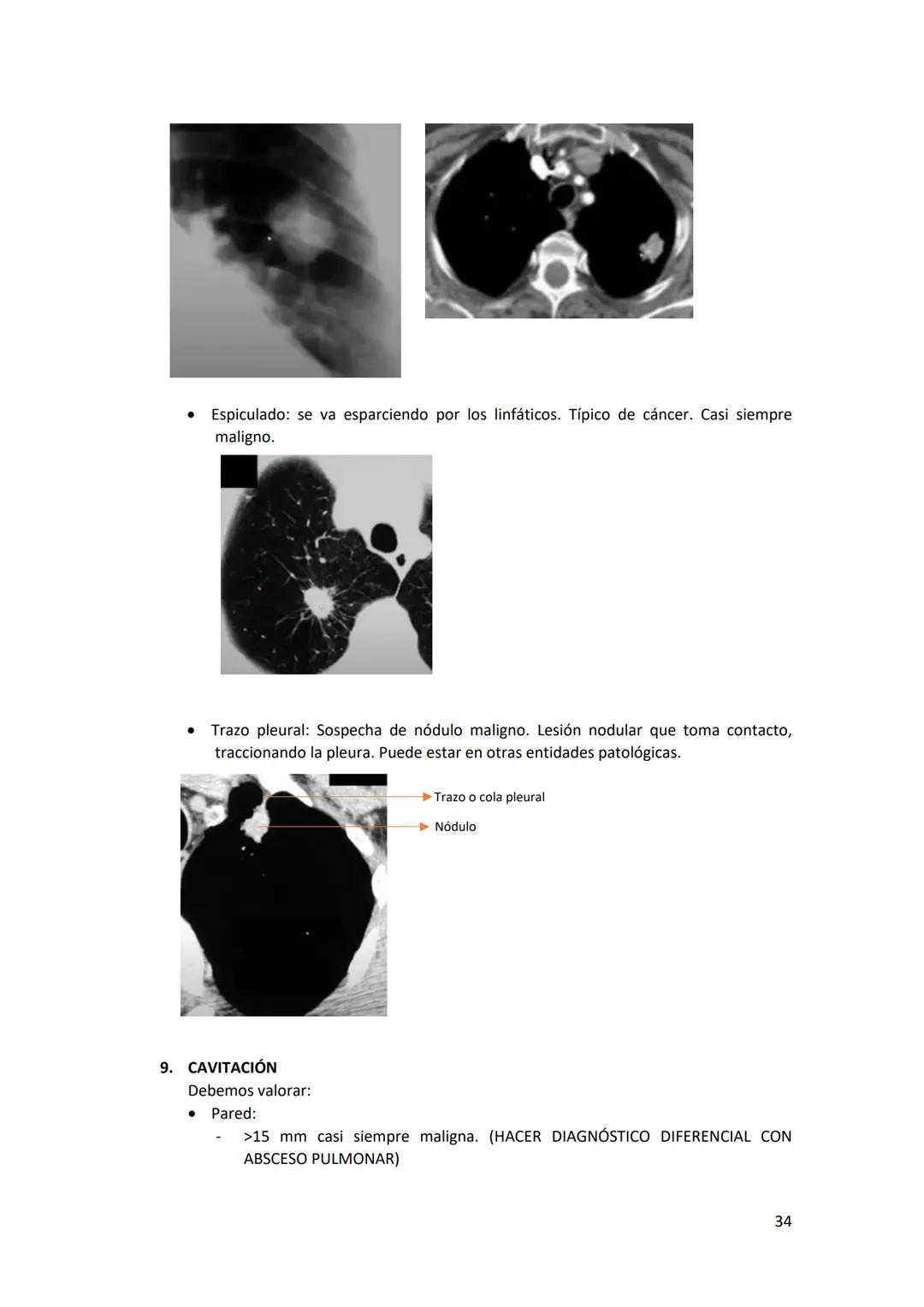 • Espiculado: se va esparciendo por los linfáticos. Típico de cáncer. Casi siempre maligno.

• Trazo pleural: Sospecha de nódulo maligno. Lesión nodular que toma contacto, traccionando la pleura. Puede estar en otras entidades patológicas.

Trazo o cola pleural

Nódulo

9. CAVITACIÓN
Debemos valorar:
• Pared:
- >15 mm casi siempre maligna. (HACER DIAGNÓSTICO DIFERENCIAL CON ABSCESO PULMONAR)

34