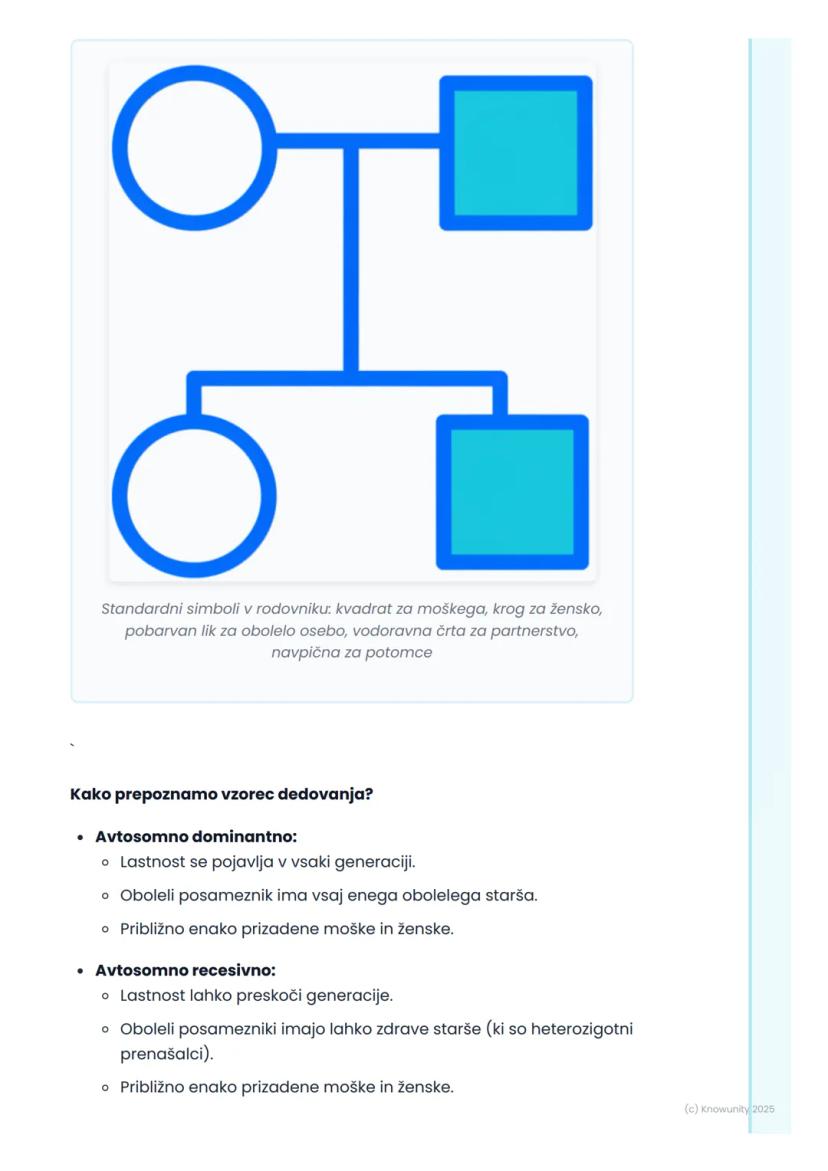 Standardni simboli v rodovniku: kvadrat za moškega, krog za žensko, pobarvan lik za obolelo osebo, vodoravna črta za partnerstvo, navpična za potomce

`

**Kako prepoznamo vzorec dedovanja?**

- **Avtosomno dominantno:**
  - Lastnost se pojavlja v vsaki generaciji.
  - Oboleli posameznik ima vsaj enega obolelega starša.
  - Približno enako prizadene moške in ženske.

- **Avtosomno recesivno:**
  - Lastnost lahko preskoči generacije.
  - Oboleli posamezniki imajo lahko zdrave starše (ki so heterozigotni prenašalci).
  - Približno enako prizadene moške in ženske.

(c) Knowunity 2025