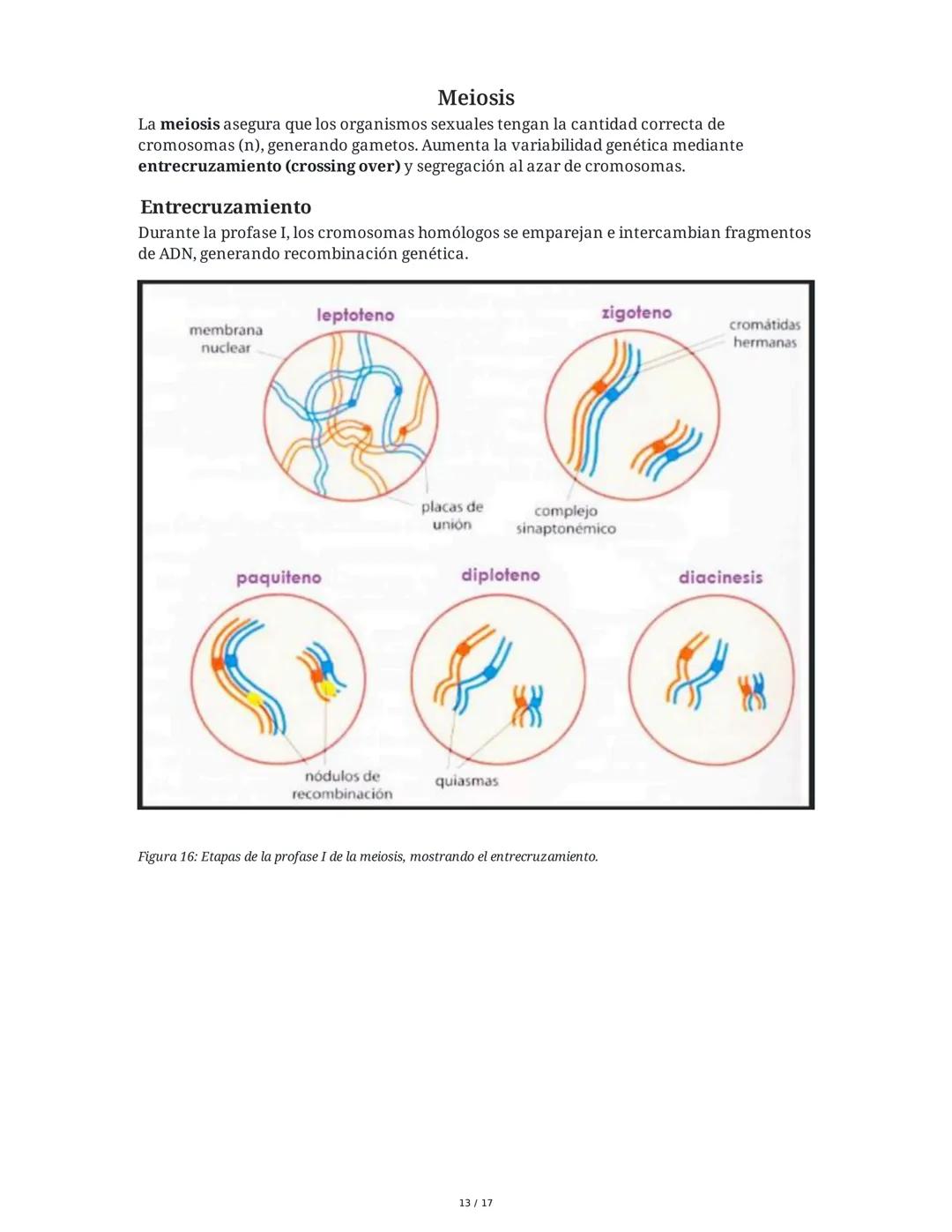 Meiosis

La meiosis asegura que los organismos sexuales tengan la cantidad correcta de cromosomas (n), generando gametos. Aumenta la variabilidad genética mediante entrecruzamiento (crossing over) y segregación al azar de cromosomas.

Entrecruzamiento

Durante la profase I, los cromosomas homólogos se emparejan e intercambian fragmentos de ADN, generando recombinación genética.

leptoteno
membrana nuclear
placas de unión
zigoteno
cromátidas hermanas
complejo sinaptonémico
paquiteno
nódulos de recombinación
diploteno
quiasmas
diacinesis

Figura 16: Etapas de la profase I de la meiosis, mostrando el entrecruzamiento.

13 / 17